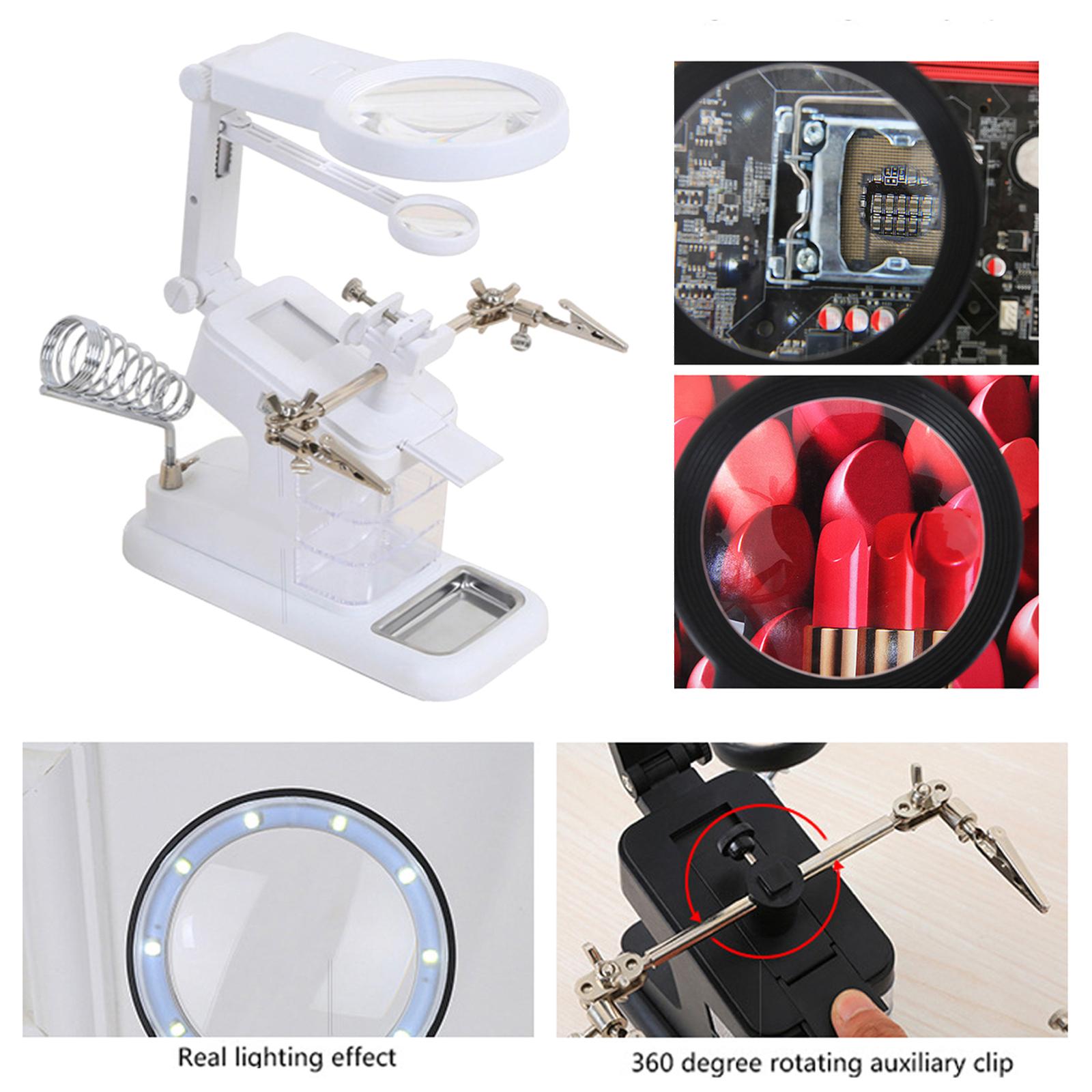 Real lighting effect

360 degree rotating auxiliary clip