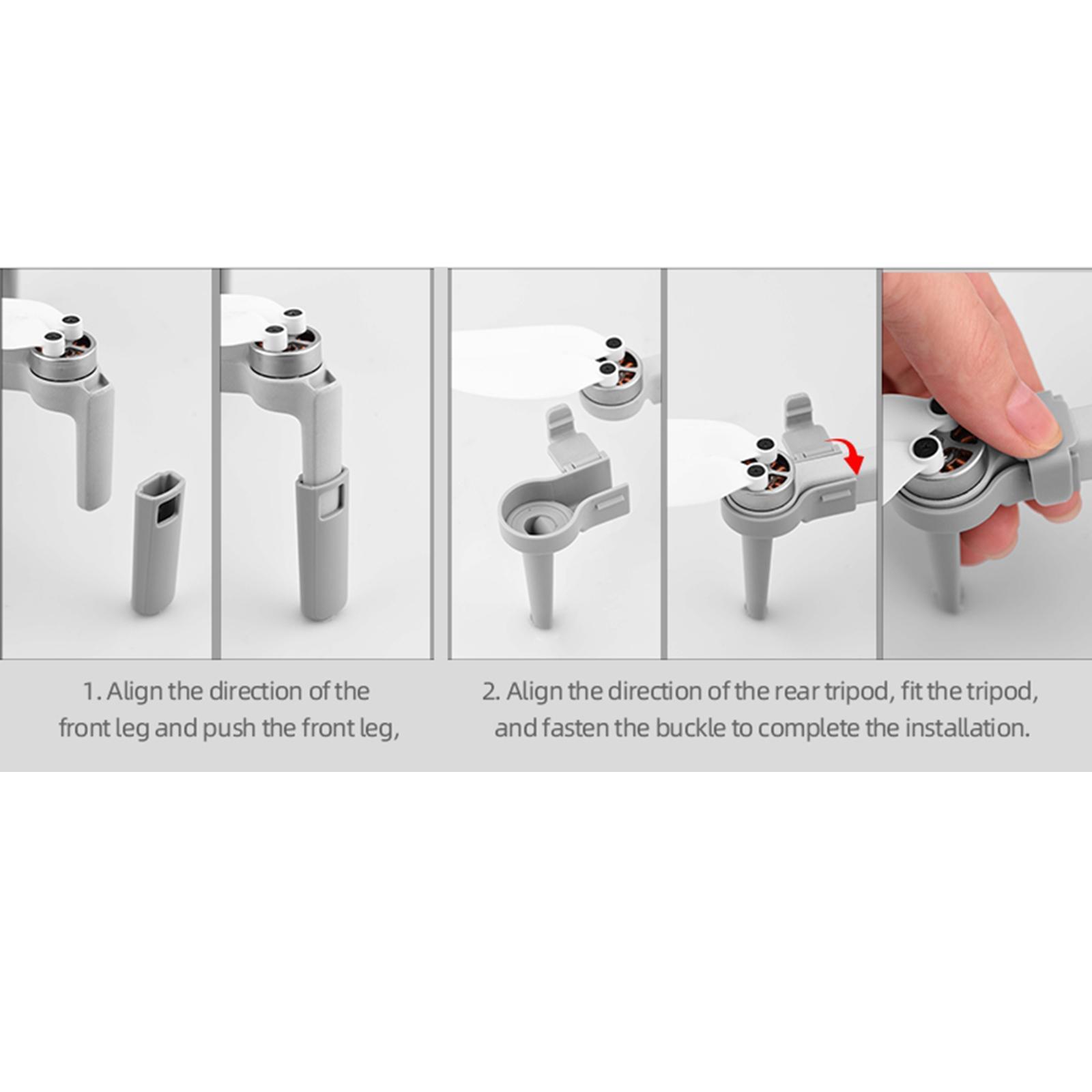 1. Align the direction of the front leg and push the front leg,

2. Align the direction of the rear tripod, fit the tripod, and fasten the buckle to complete the installation.