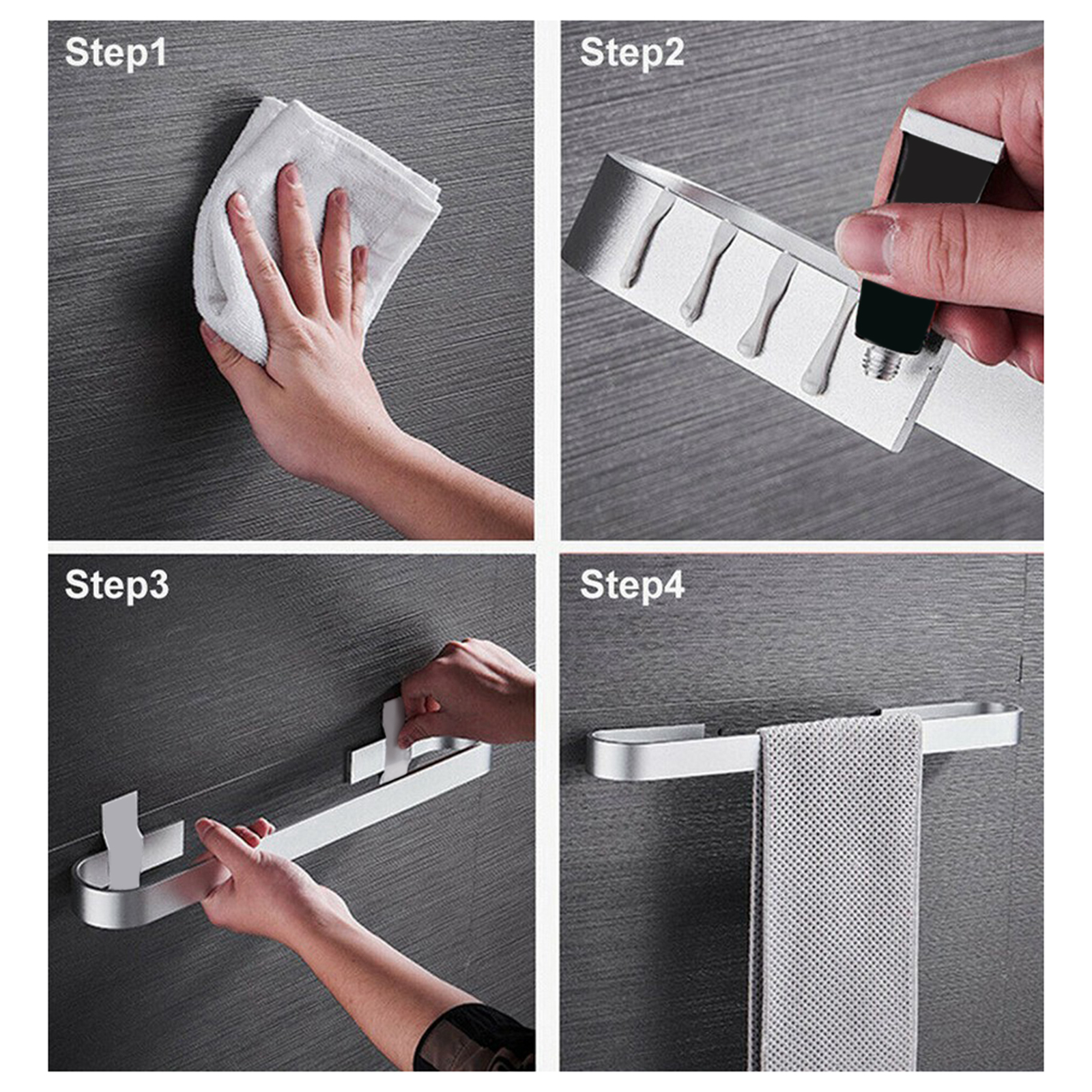 Step1

Step2

Step3

Step4