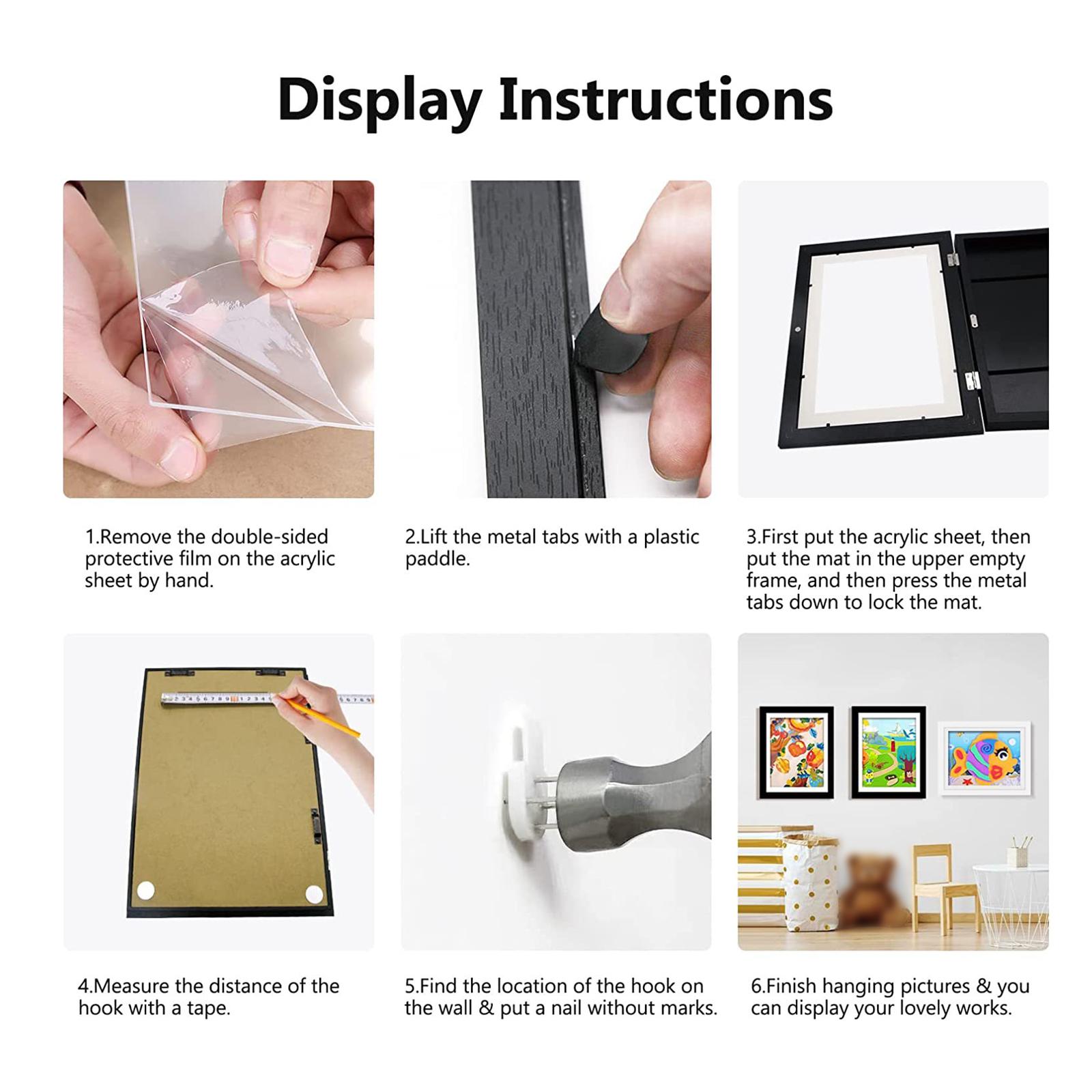 Display Instructions

1.Remove the double-sided protective film on the acrylic sheet by hand.

2.Lift the metal tabs with a plastic paddle.

3.First put the acrylic sheet, then put the mat in the upper empty frame, and then press the metal tabs down to lock the mat.

4.Measure the distance of the hook with a tape.

5.Find the location of the hook on the wall & put a nail without marks.

6.Finish hanging pictures & you can display your lovely works.