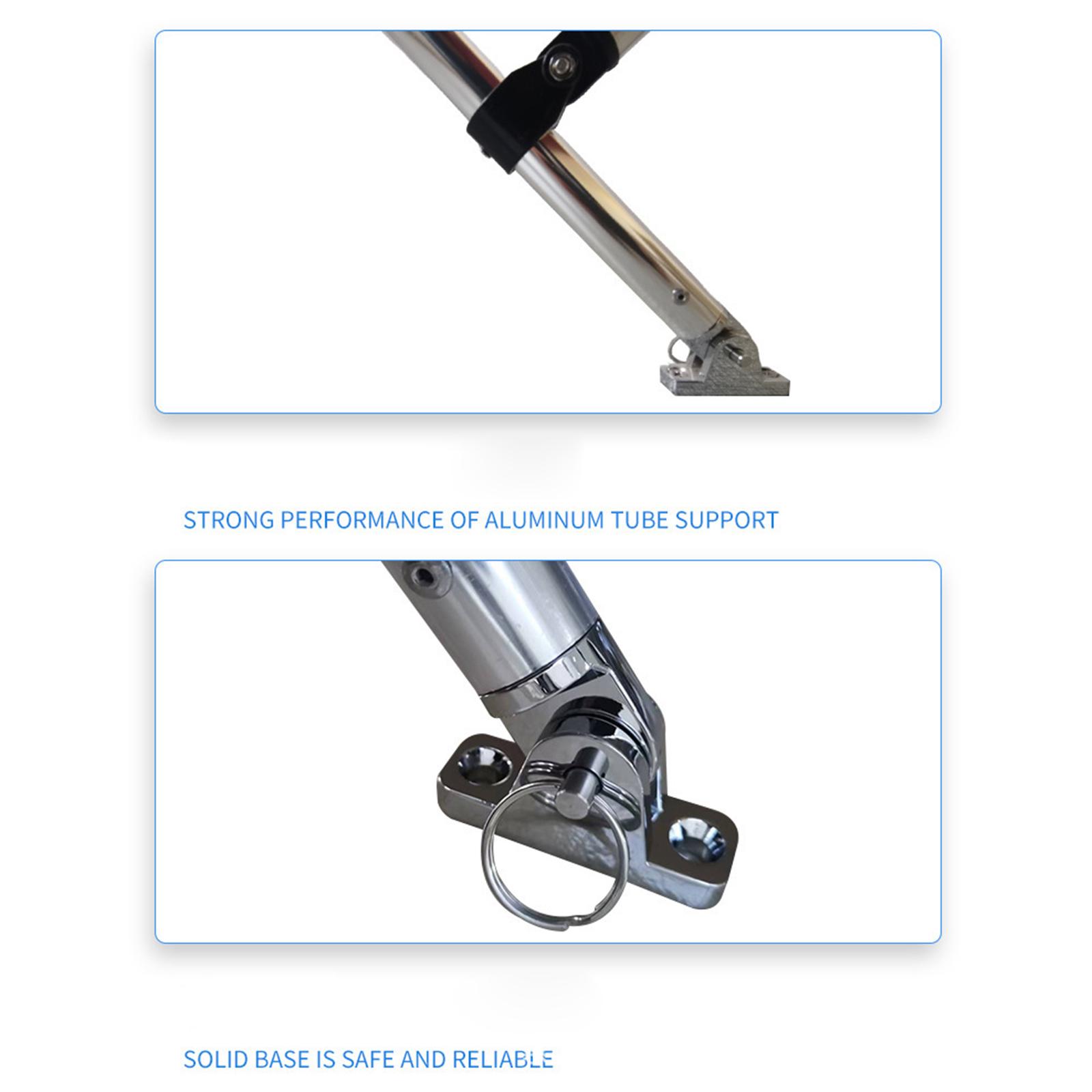 STRONG PERFORMANCE OF ALUMINUM TUBE SUPPORT

SOLID BASE IS SAFE AND RELIABLE