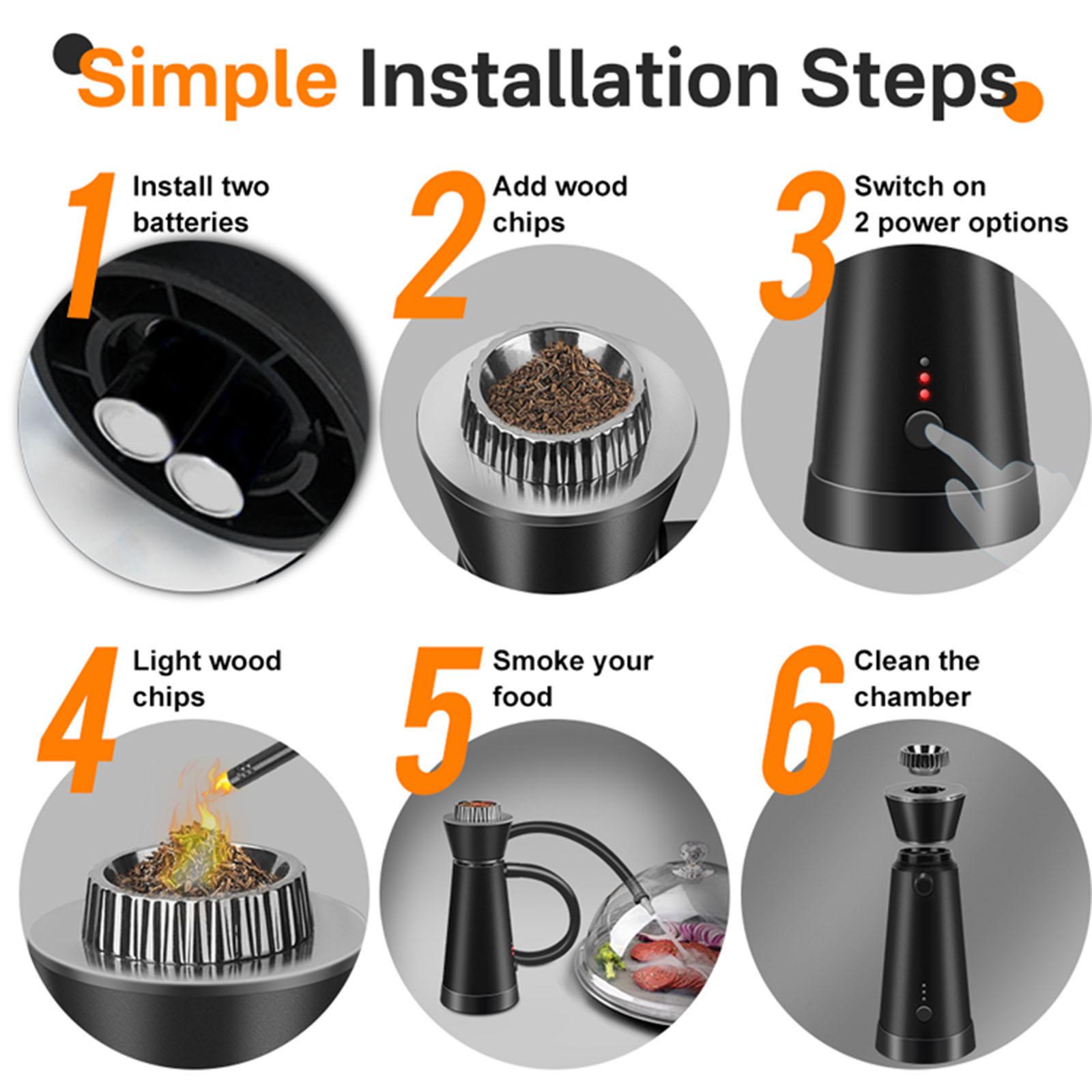 Simple Installation Steps

1 Install two batteries

2 Add wood chips

3 Switch on 2 power options

4 Light wood chips

5 Smoke your food

6 Clean the chamber