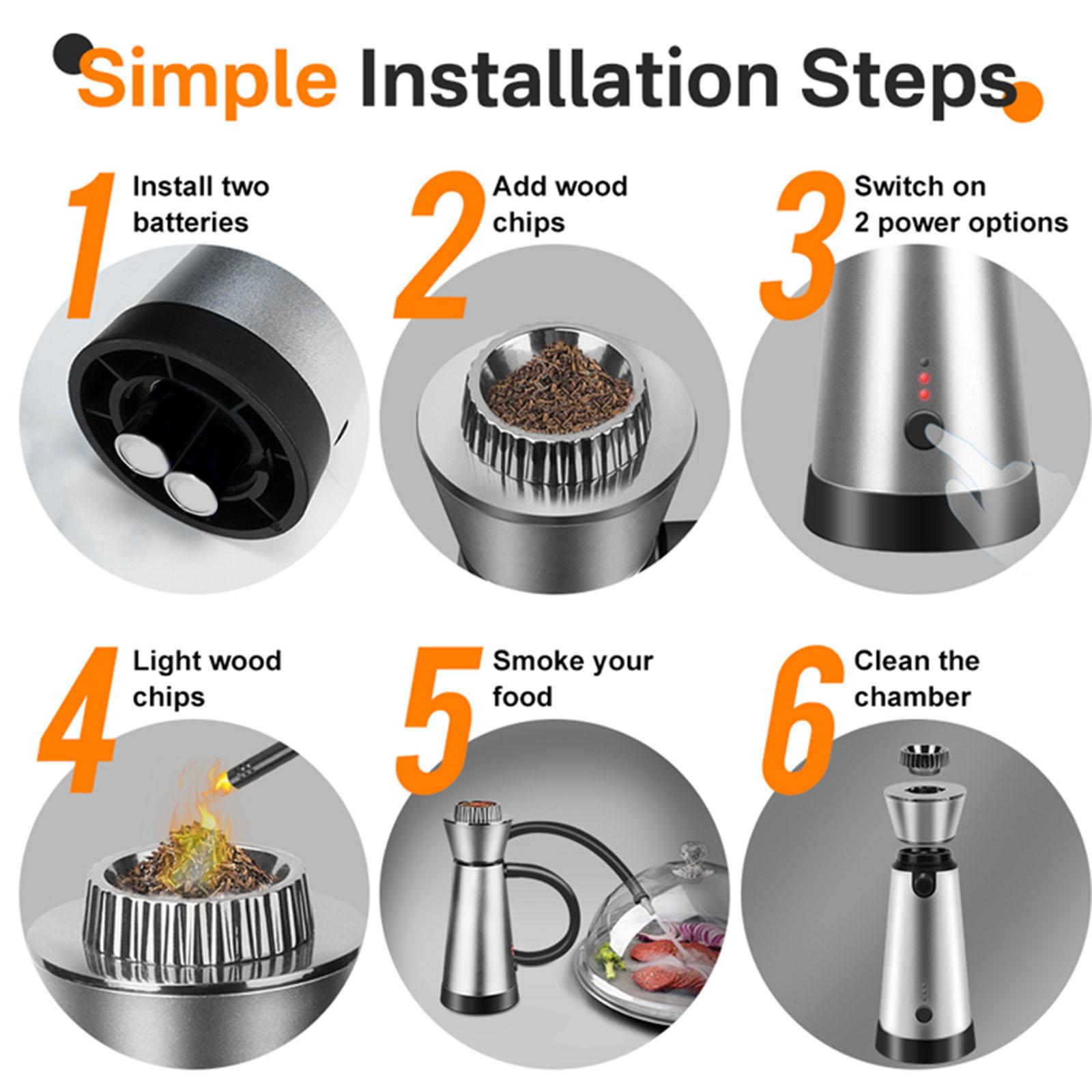 Simple Installation Steps

1 Install two batteries

2 Add wood chips

3 Switch on 2 power options

4 Light wood chips

5 Smoke your food

6 Clean the chamber