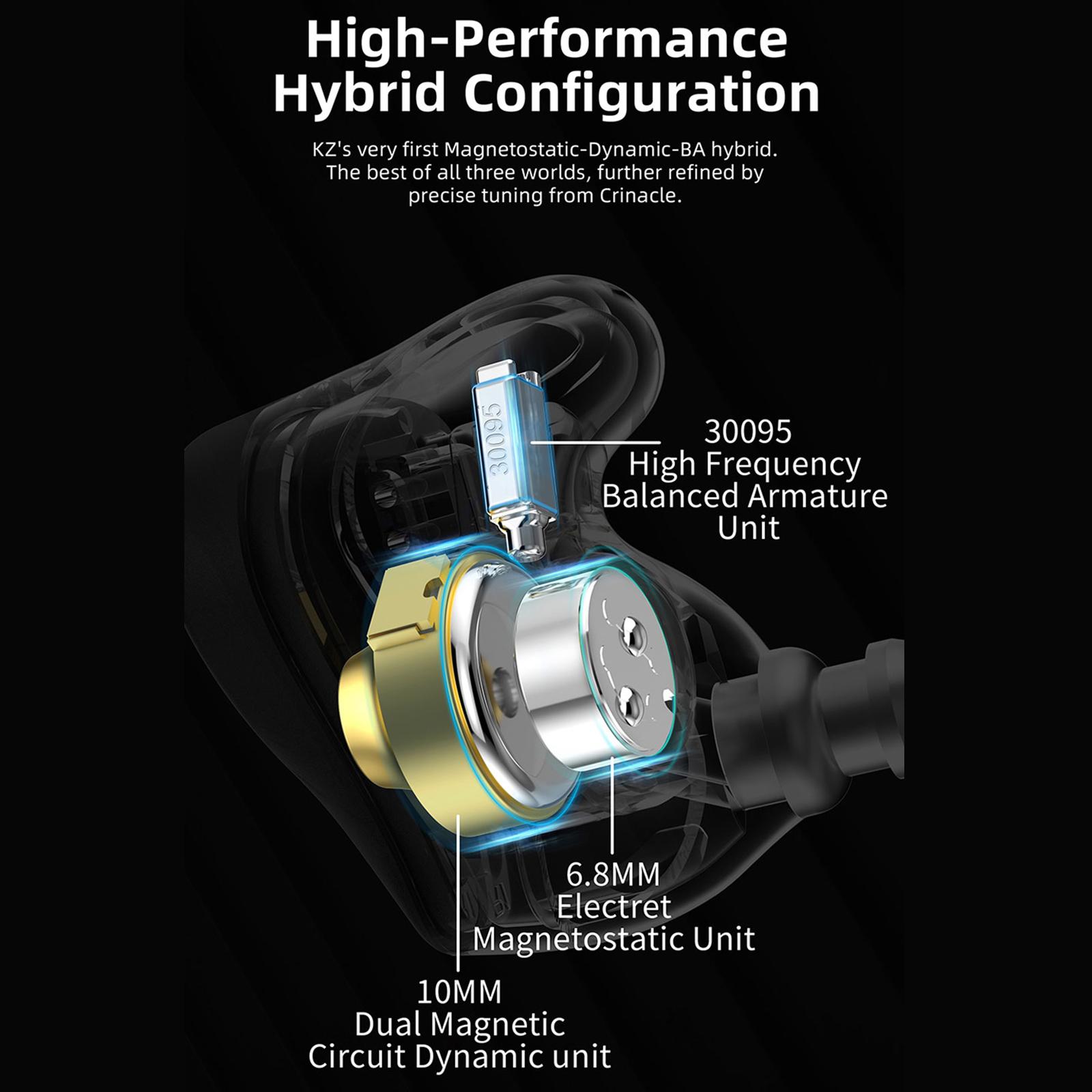 High-Performance Hybrid Configuration

KZ's very first Magnetostatic-Dynamic-BA hybrid. The best of all three worlds, further refined by precise tuning from Crinacle.

30095

30095
High Frequency
Balanced Armature
Unit

6.8MM
Electret
Magnetostatic Unit

10MM
Dual Magnetic
Circuit Dynamic unit