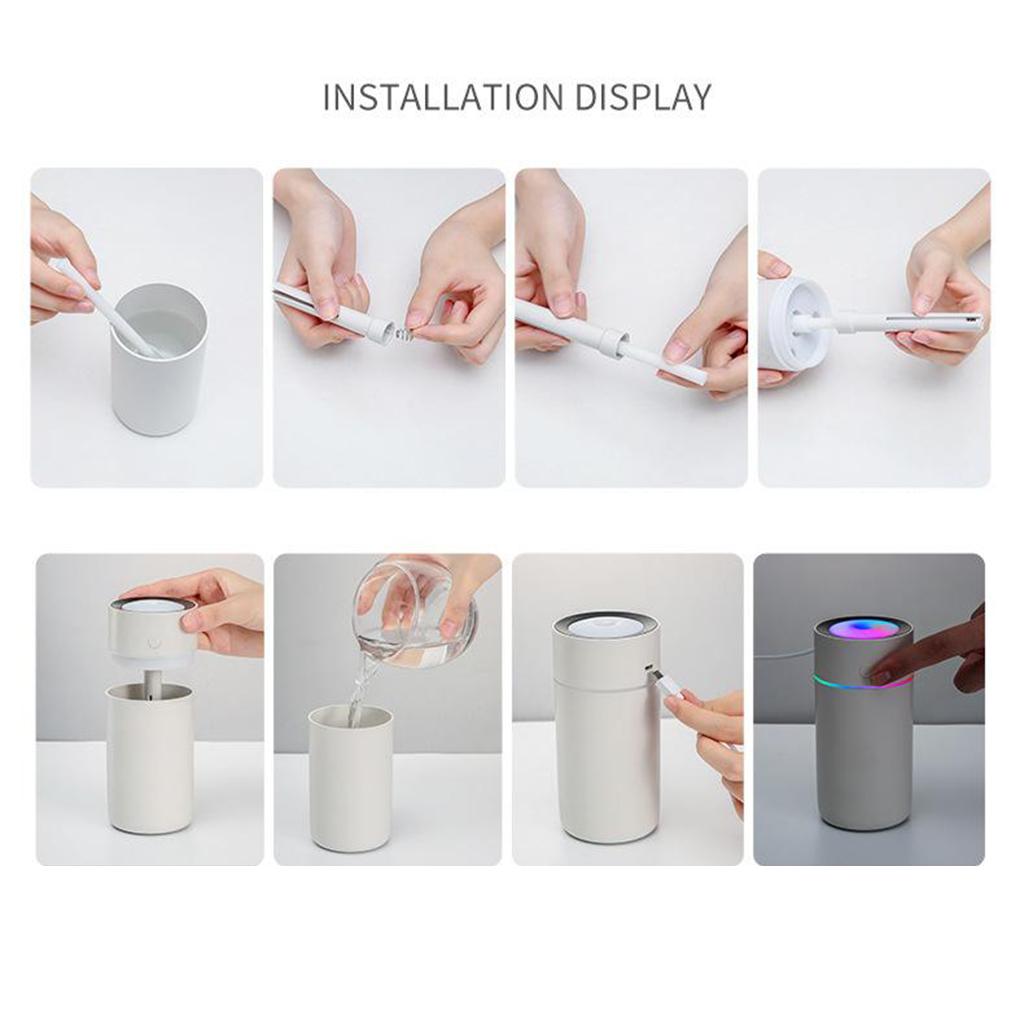 INSTALLATION DISPLAY