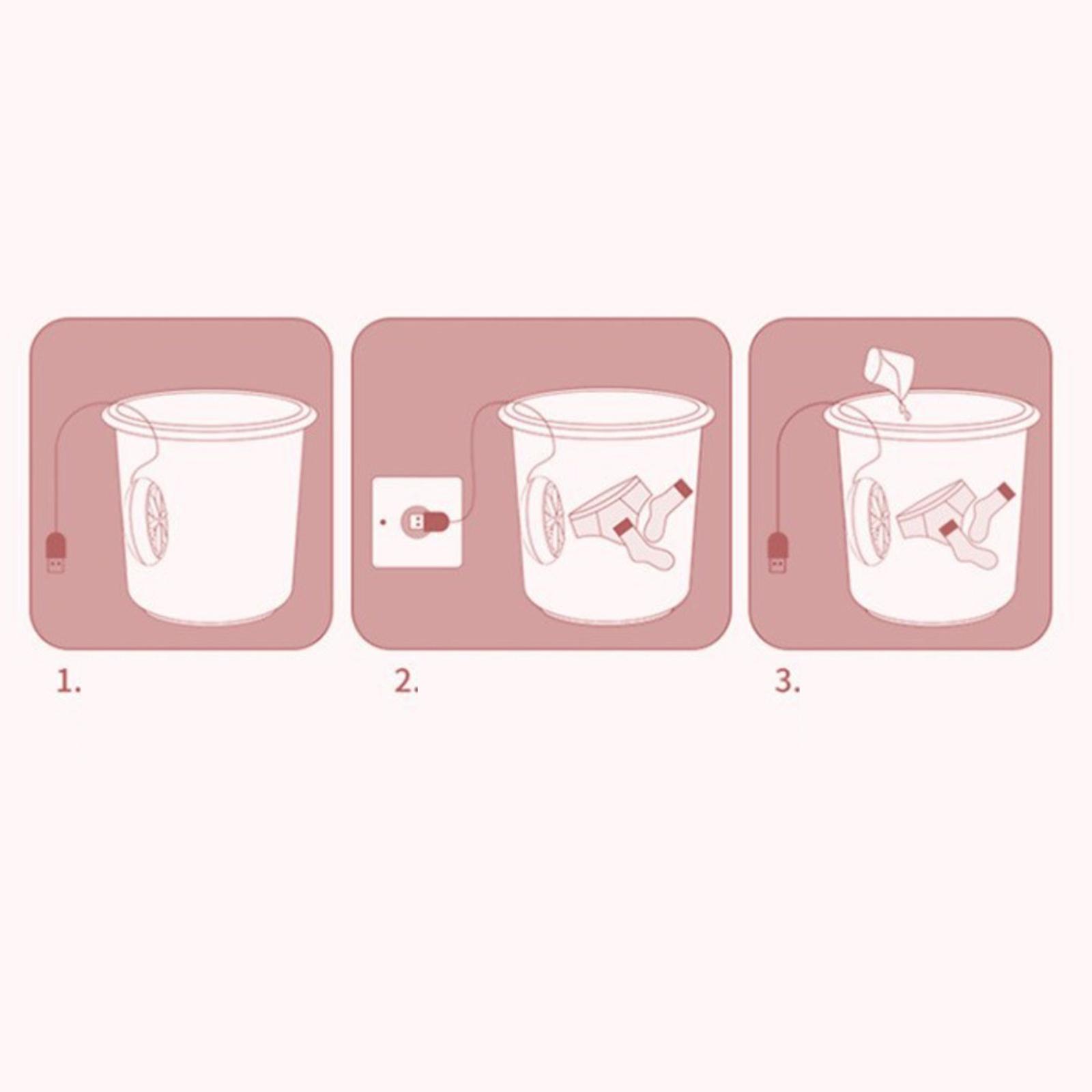 1.

2.

3.