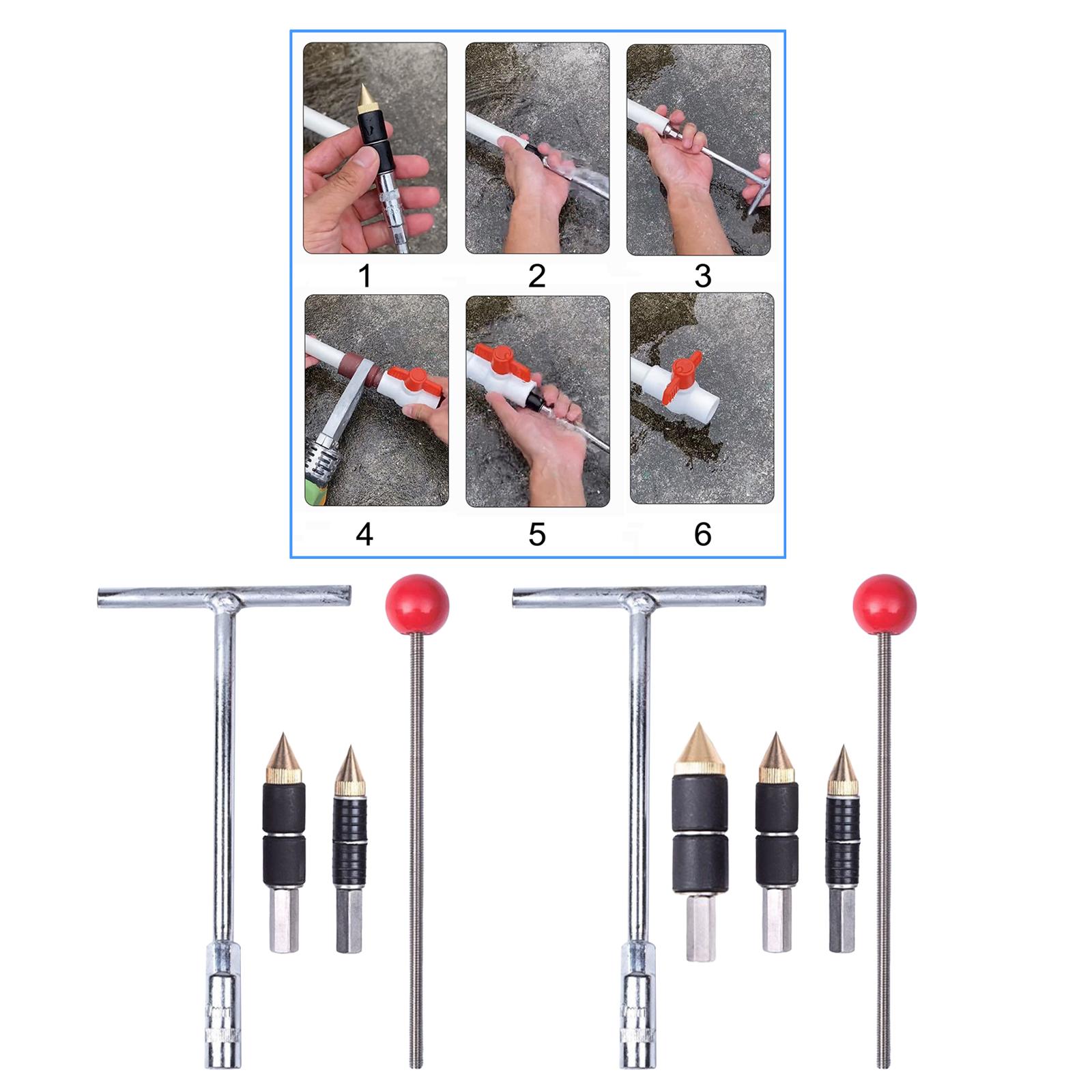 1
2
3
4
5
6