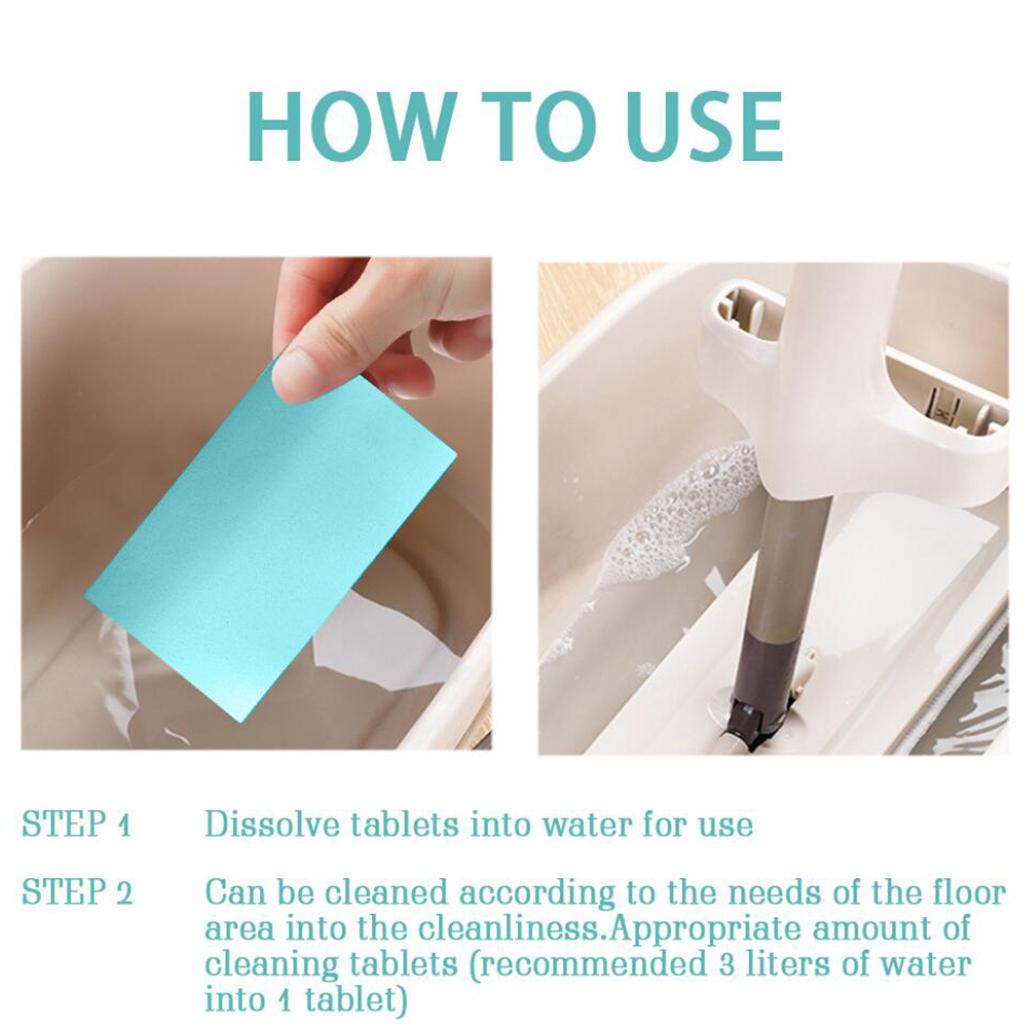 HOW TO USE

STEP 1 Dissolve tablets into water for use

STEP 2 Can be cleaned according to the needs of the floor area into the cleanliness.Appropriate amount of cleaning tablets (recommended 3 liters of water into 1 tablet)