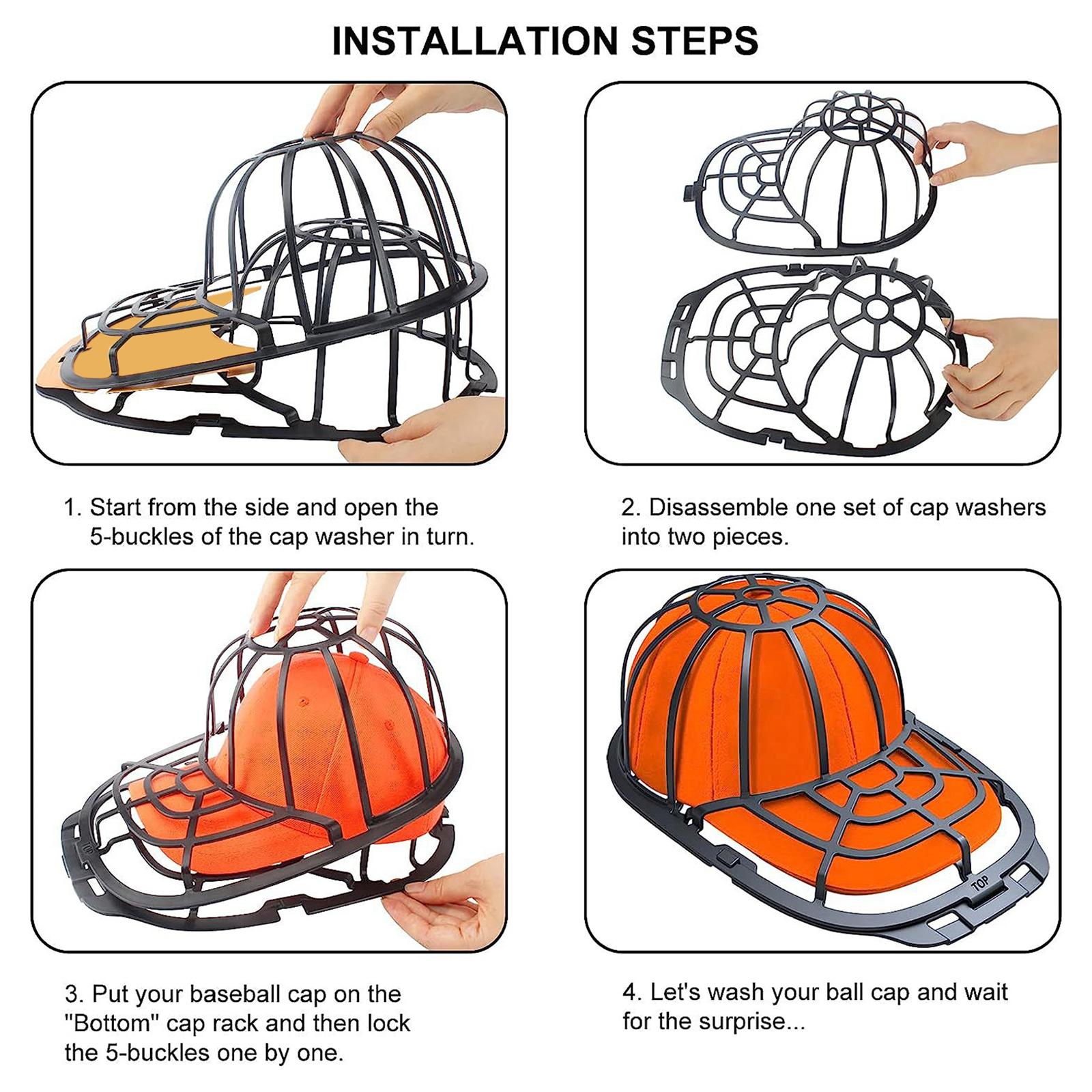 INSTALLATION STEPS

1. Start from the side and open the 5-buckles of the cap washer in turn.

2. Disassemble one set of cap washers into two pieces.

3. Put your baseball cap on the "Bottom" cap rack and then lock the 5-buckles one by one.

TOP

4. Let's wash your ball cap and wait for the surprise...