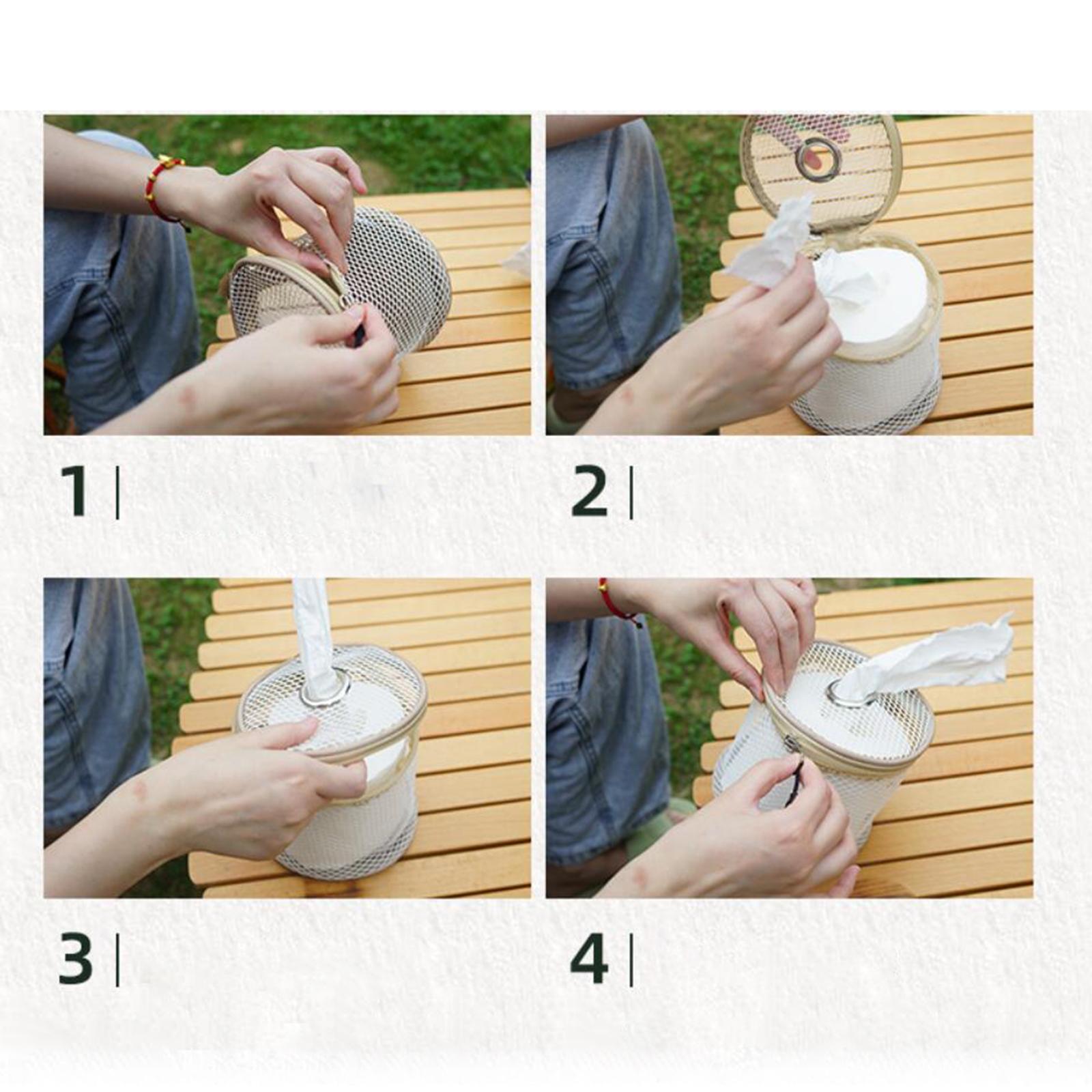 1 |

2 |

3 |

4 |