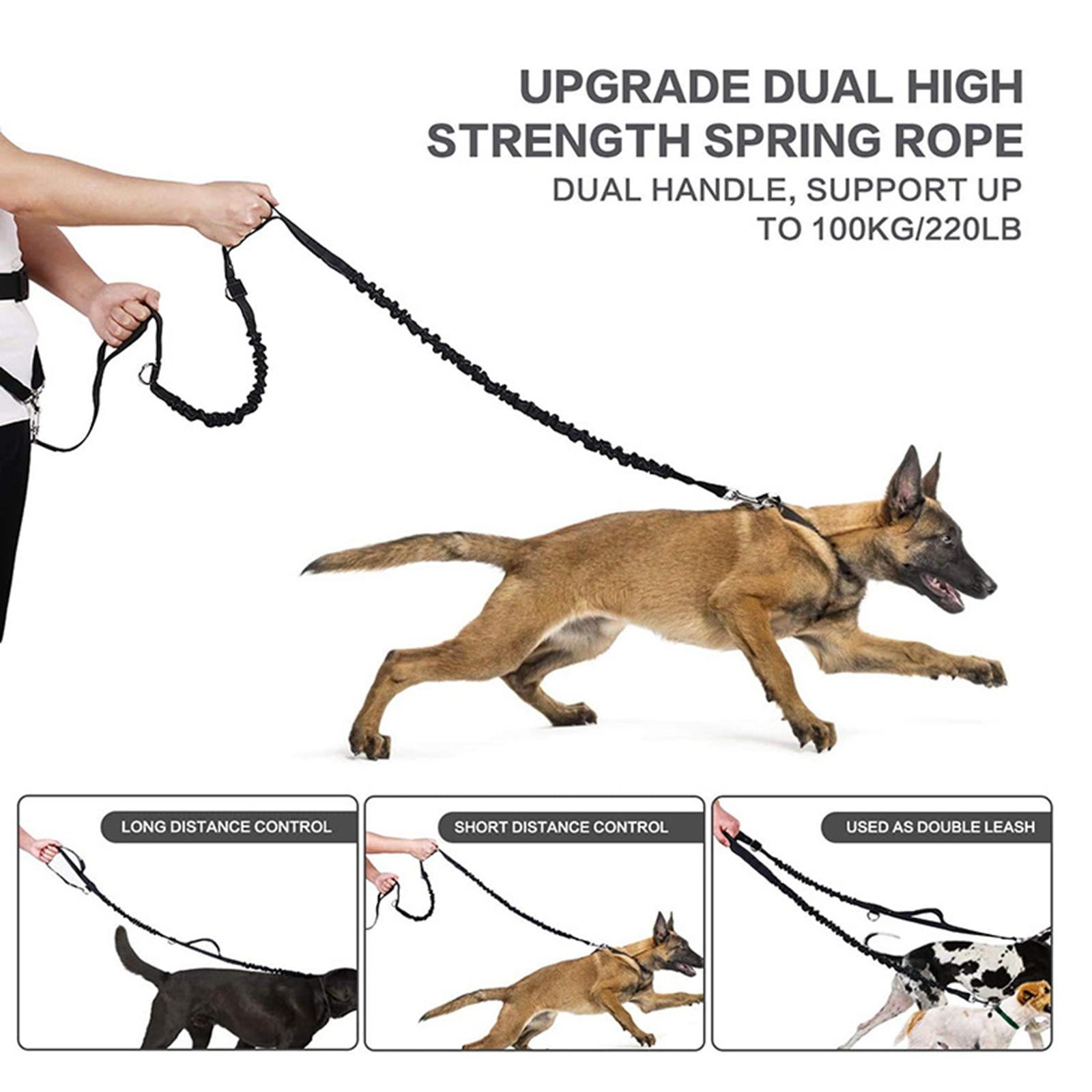 UPGRADE DUAL HIGH STRENGTH SPRING ROPE

DUAL HANDLE, SUPPORT UP TO 100KG/220LB

LONG DISTANCE CONTROL

SHORT DISTANCE CONTROL

USED AS DOUBLE LEASH