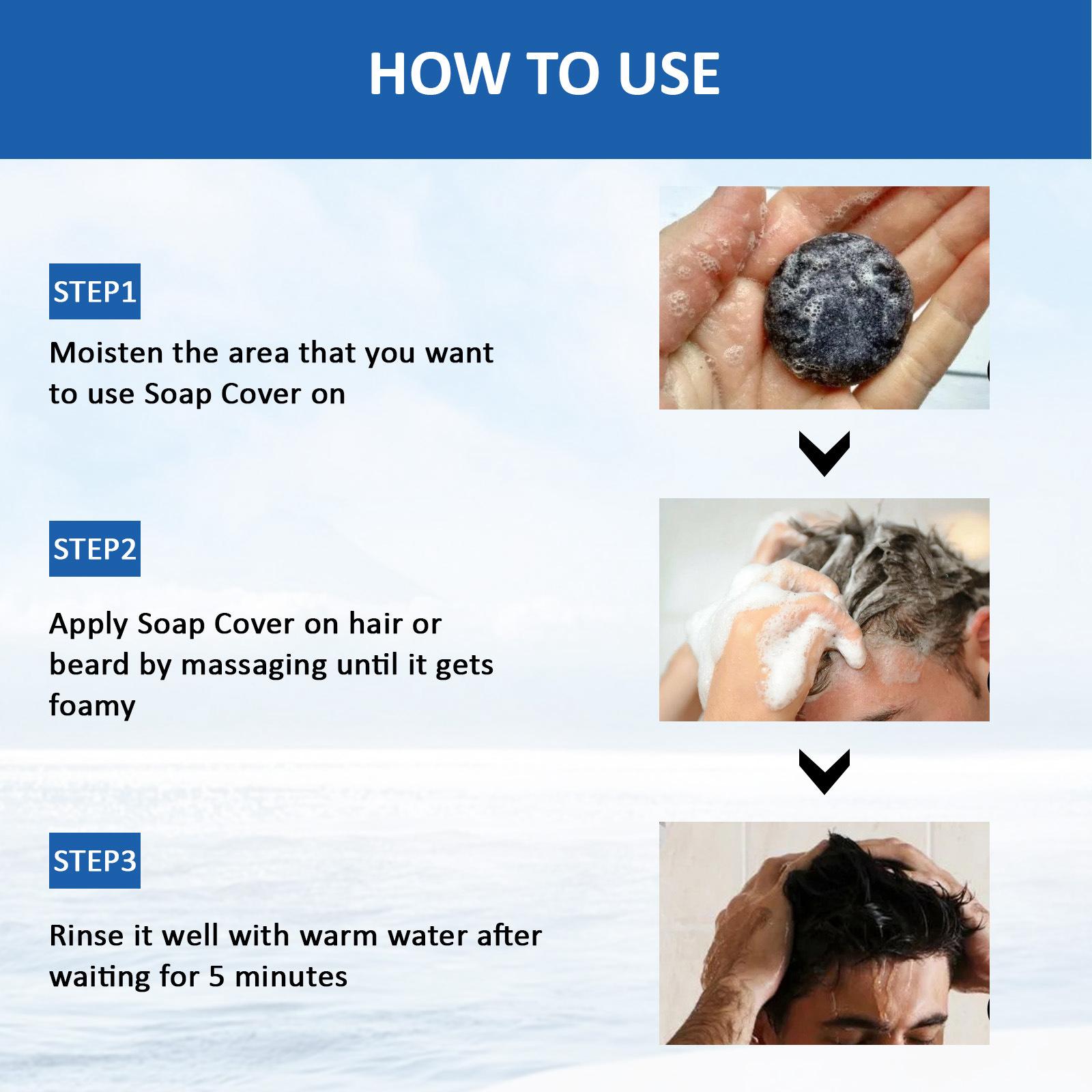 HOW TO USE

STEP1

Moisten the area that you want to use Soap Cover on

STEP2

Apply Soap Cover on hair or beard by massaging until it gets foamy

STEP3

Rinse it well with warm water after waiting for 5 minutes