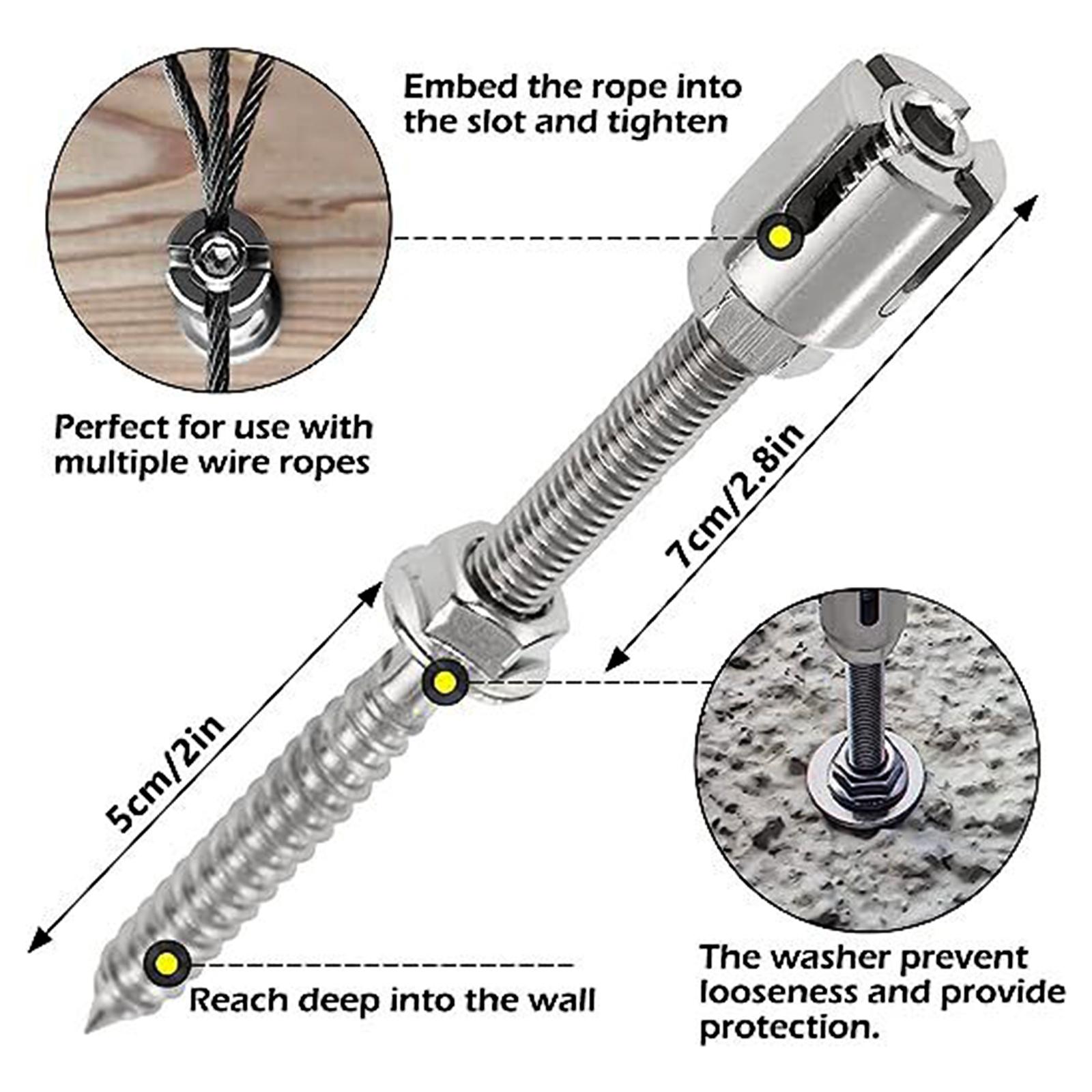 Embed the rope into the slot and tighten

Perfect for use with multiple wire ropes

7cm/2.8in

5cm/2in

Reach deep into the wall

The washer prevent looseness and provide protection.