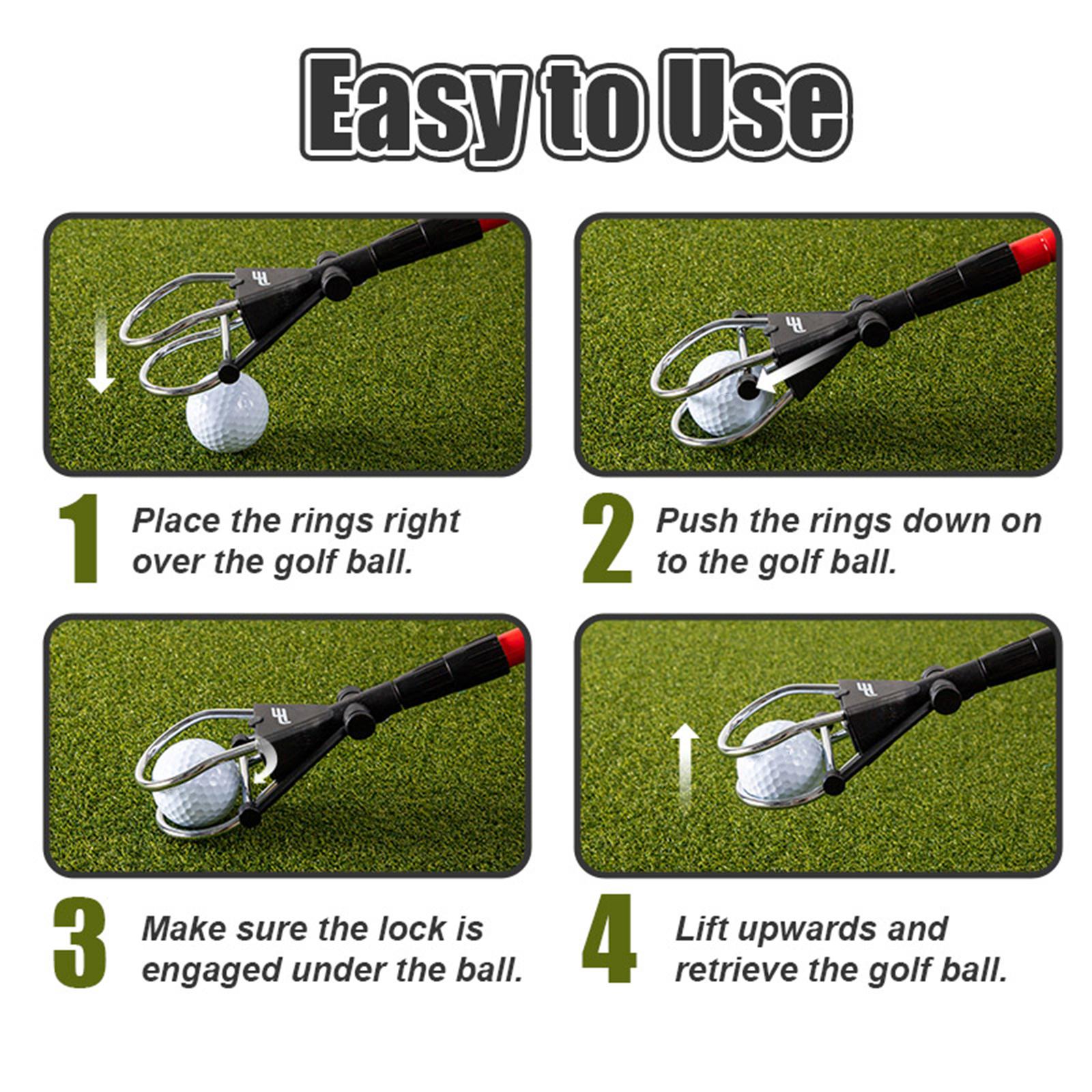 Easy to Use

1 Place the rings right over the golf ball.

2 Push the rings down on to the golf ball.

3 Make sure the lock is engaged under the ball.

4 Lift upwards and retrieve the golf ball.