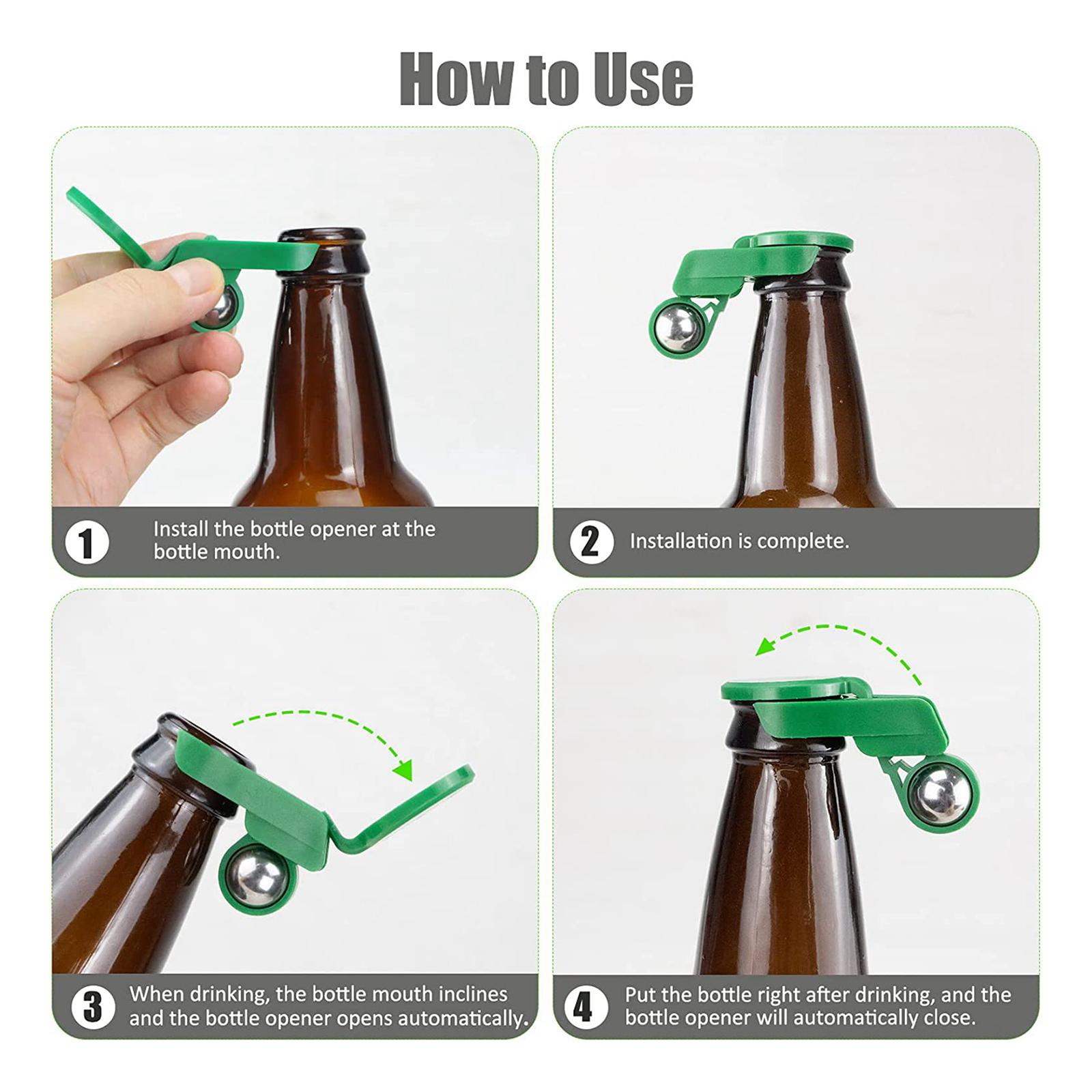 How to Use

1 Install the bottle opener at the bottle mouth.

2 Installation is complete.

3 When drinking, the bottle mouth inclines and the bottle opener opens automatically.

4 Put the bottle right after drinking, and the bottle opener will automatically close.