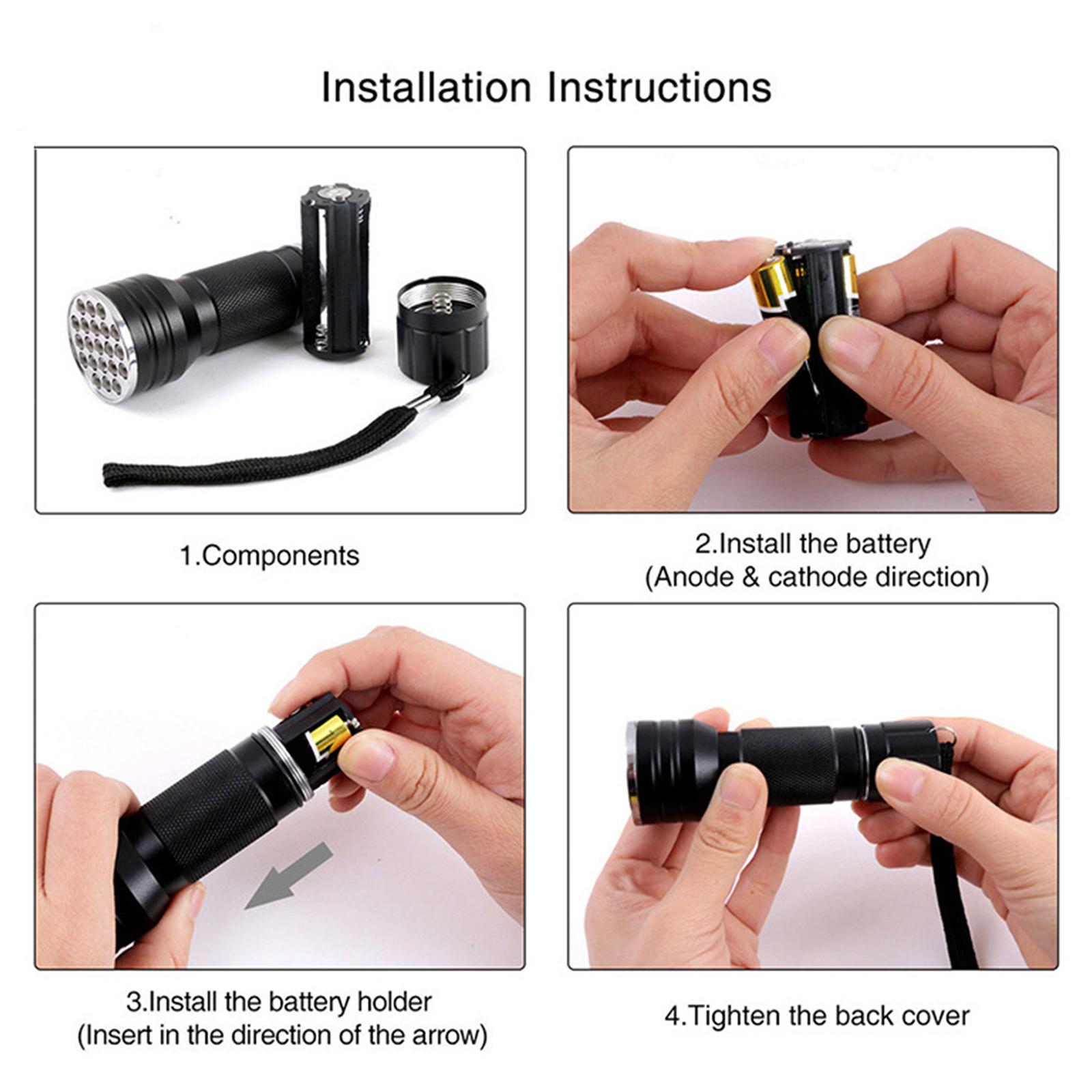 Installation Instructions

1.Components

2.Install the battery
(Anode & cathode direction)

3.Install the battery holder
(Insert in the direction of the arrow)

4.Tighten the back cover