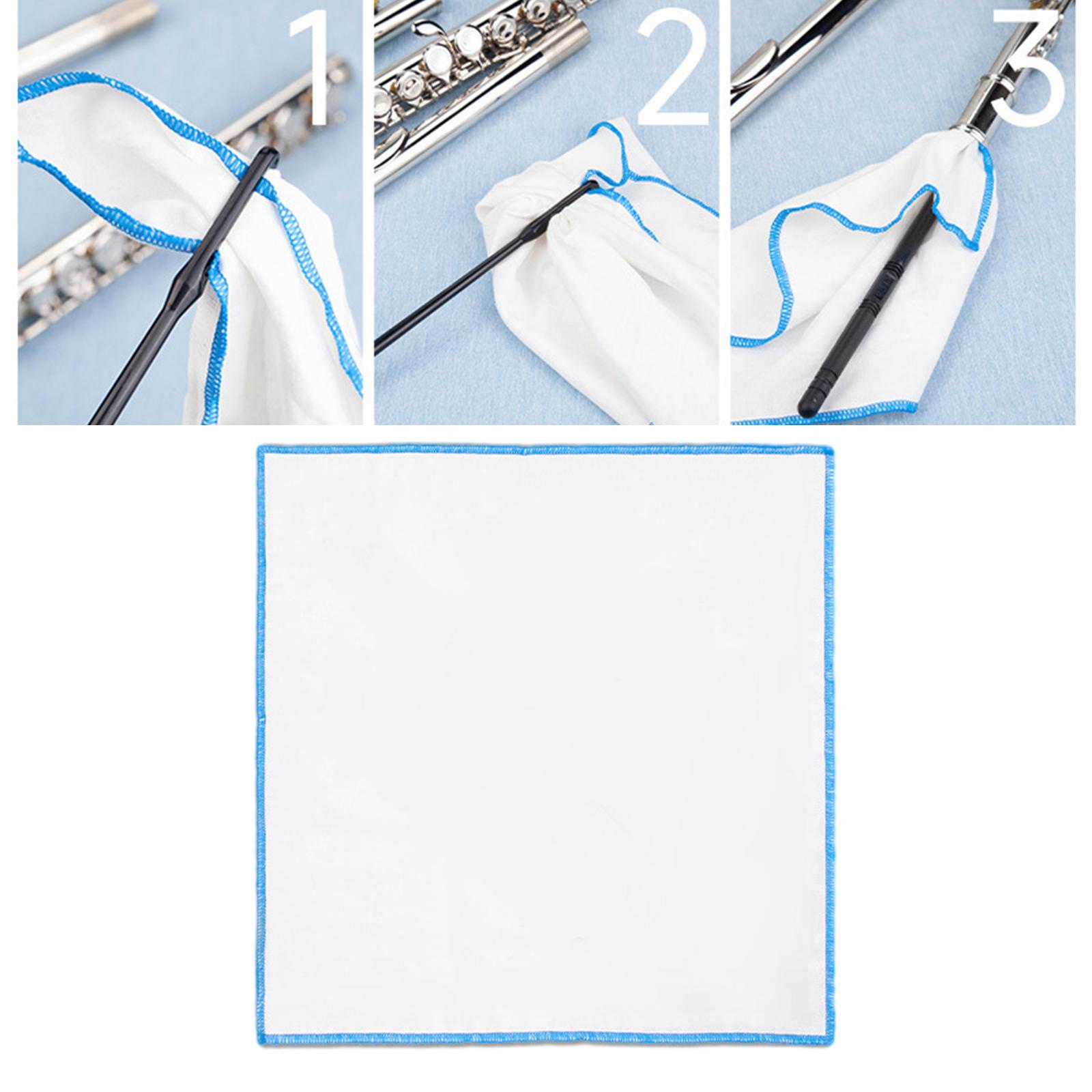 1
2
3