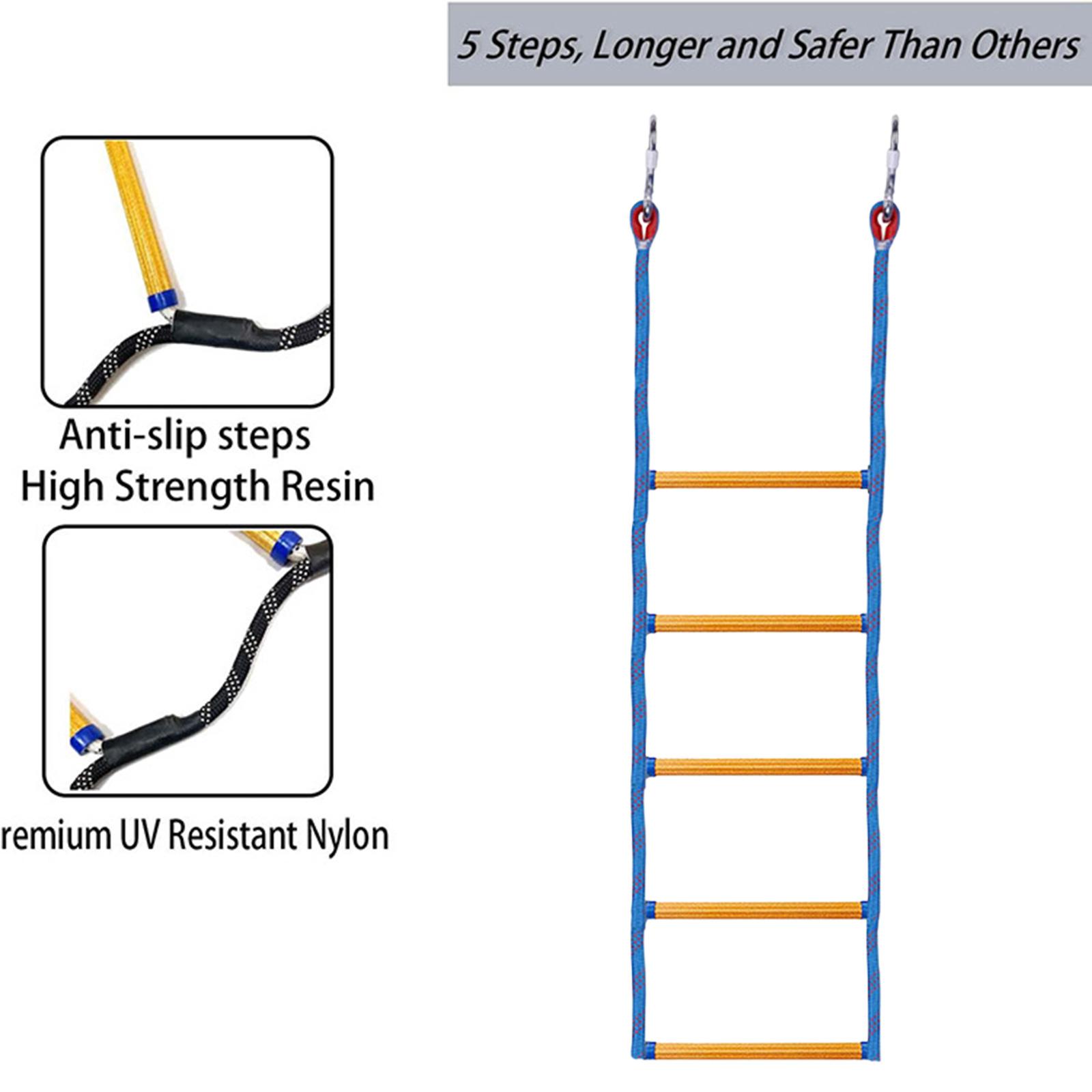 5 Steps, Longer and Safer Than Others

Anti-slip steps
High Strength Resin

remium UV Resistant Nylon