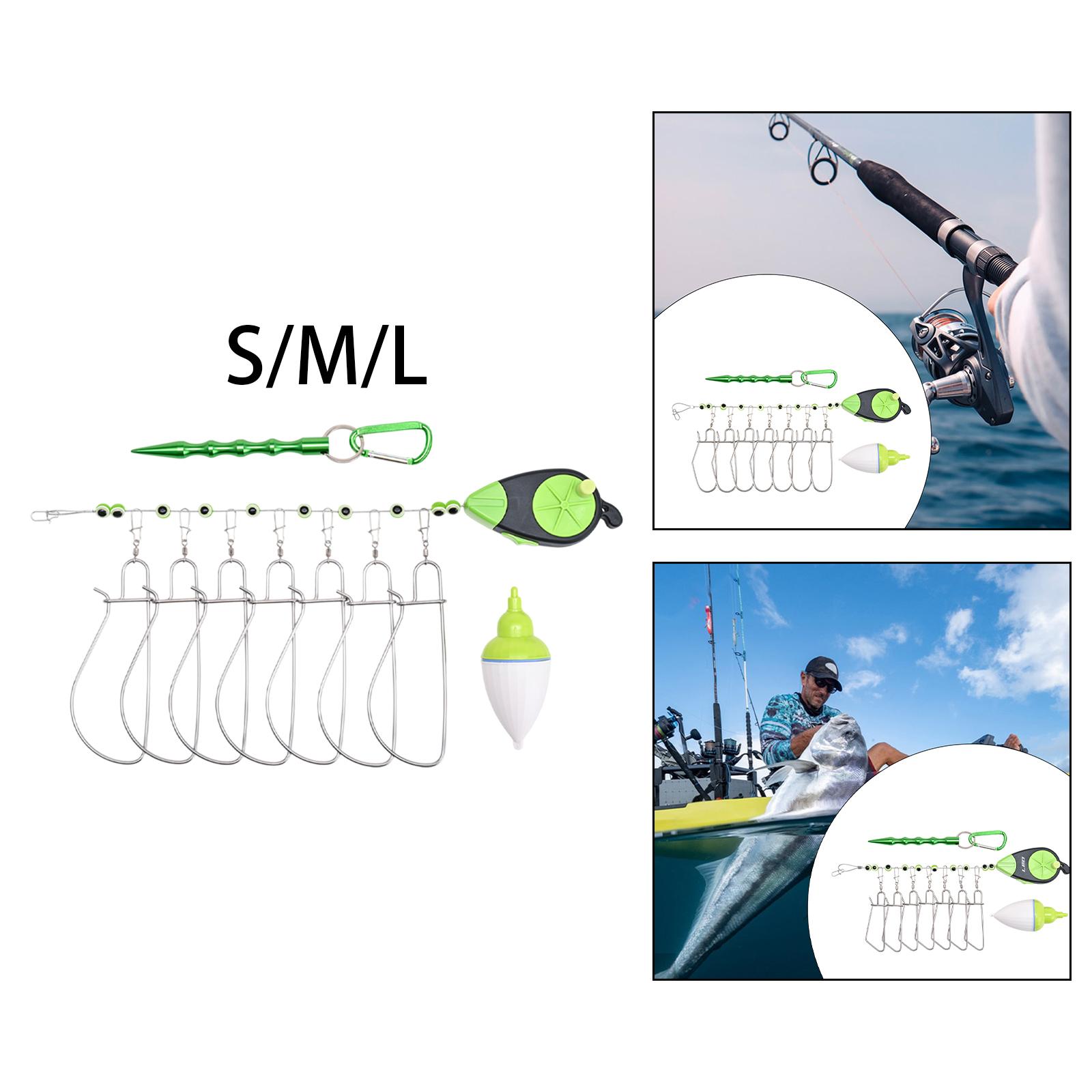 S/M/L