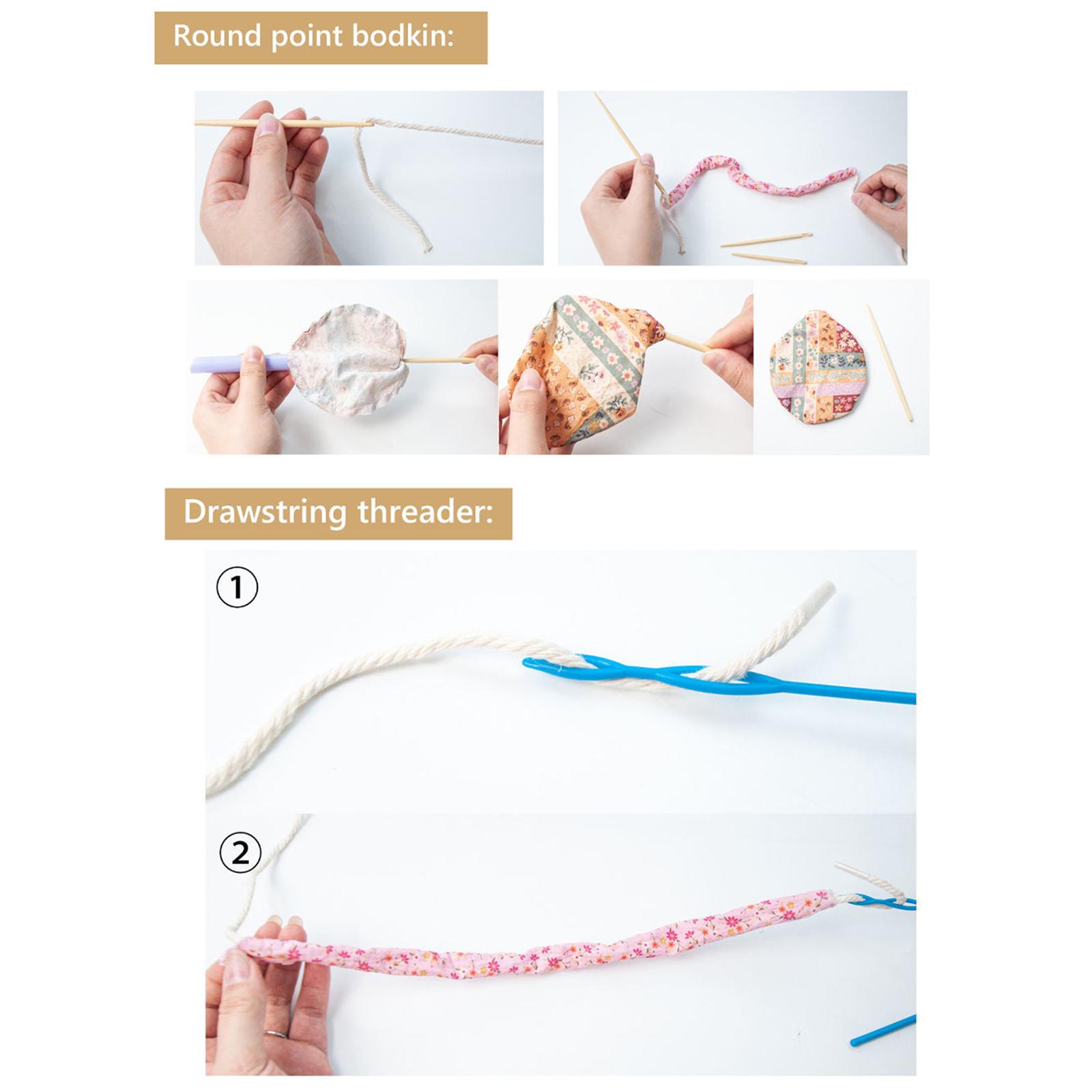 Round point bodkin:

Drawstring threader:

①

②