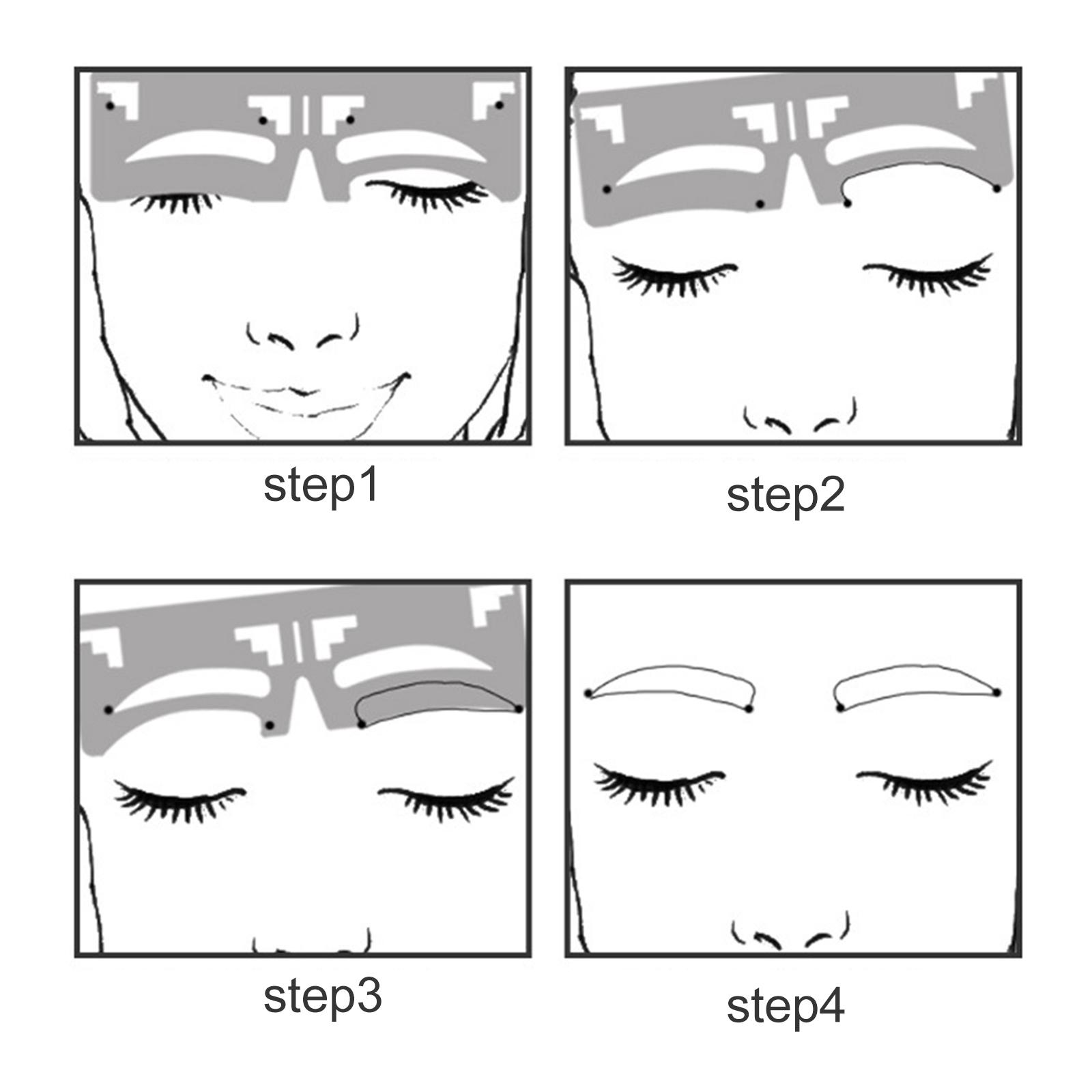 step1

step2

step3

step4