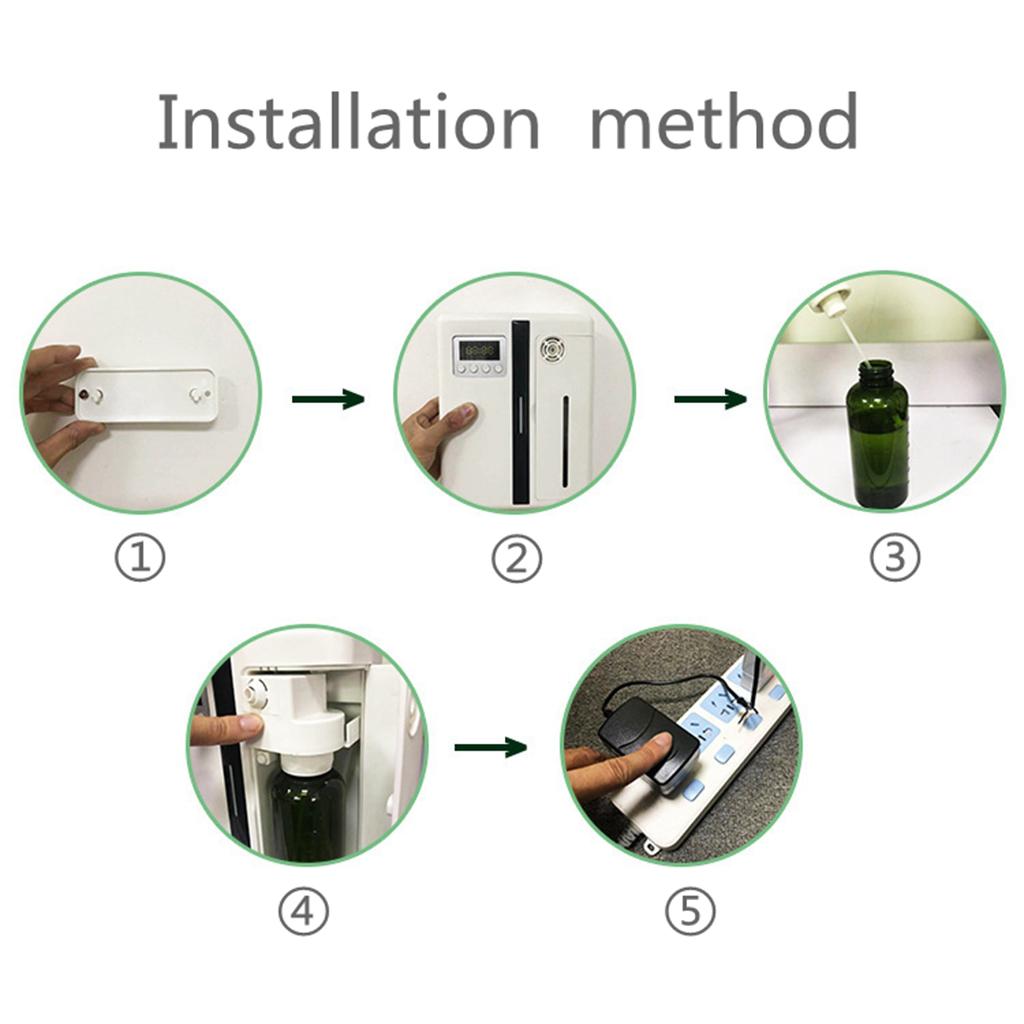 Installation method

①

②

③

④

⑤