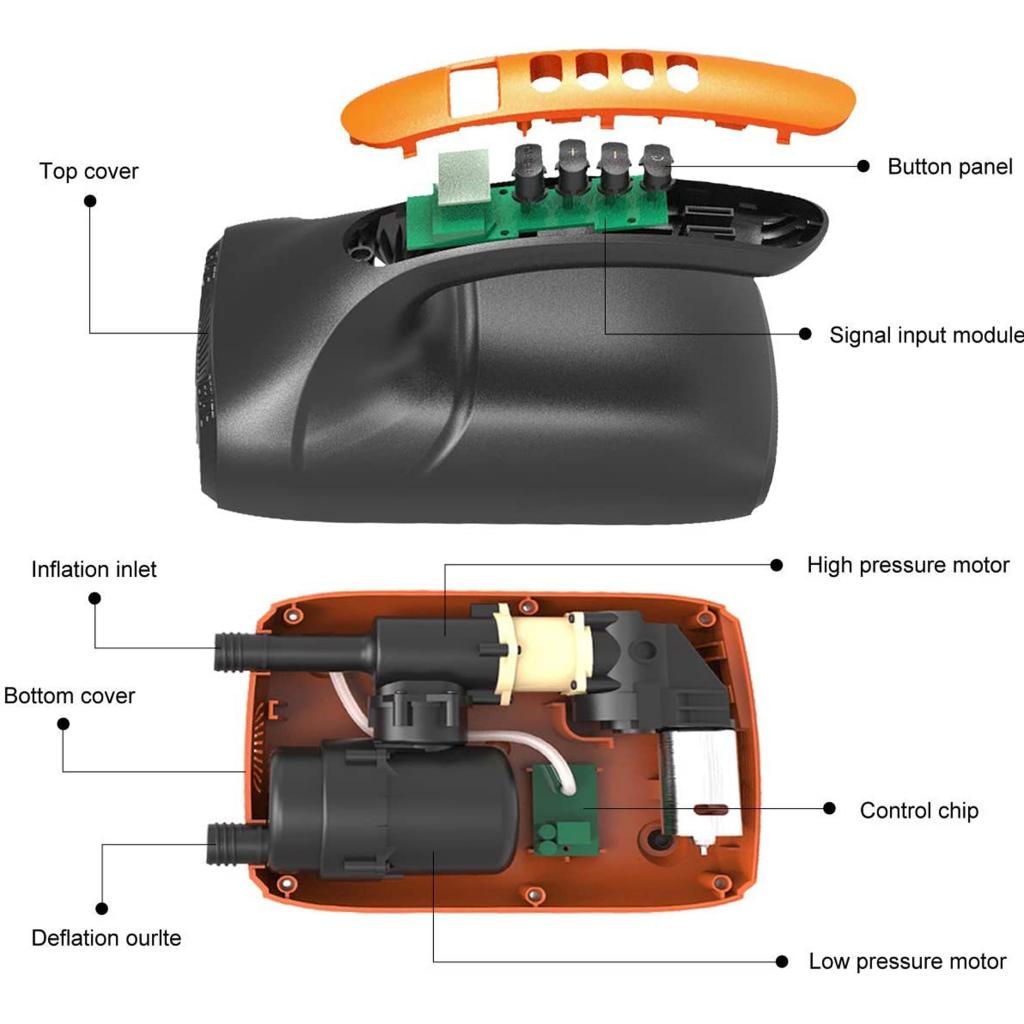 Top cover

Button panel

Signal input module

Inflation inlet

High pressure motor

Bottom cover

Control chip

Deflation ourlte

Low pressure motor