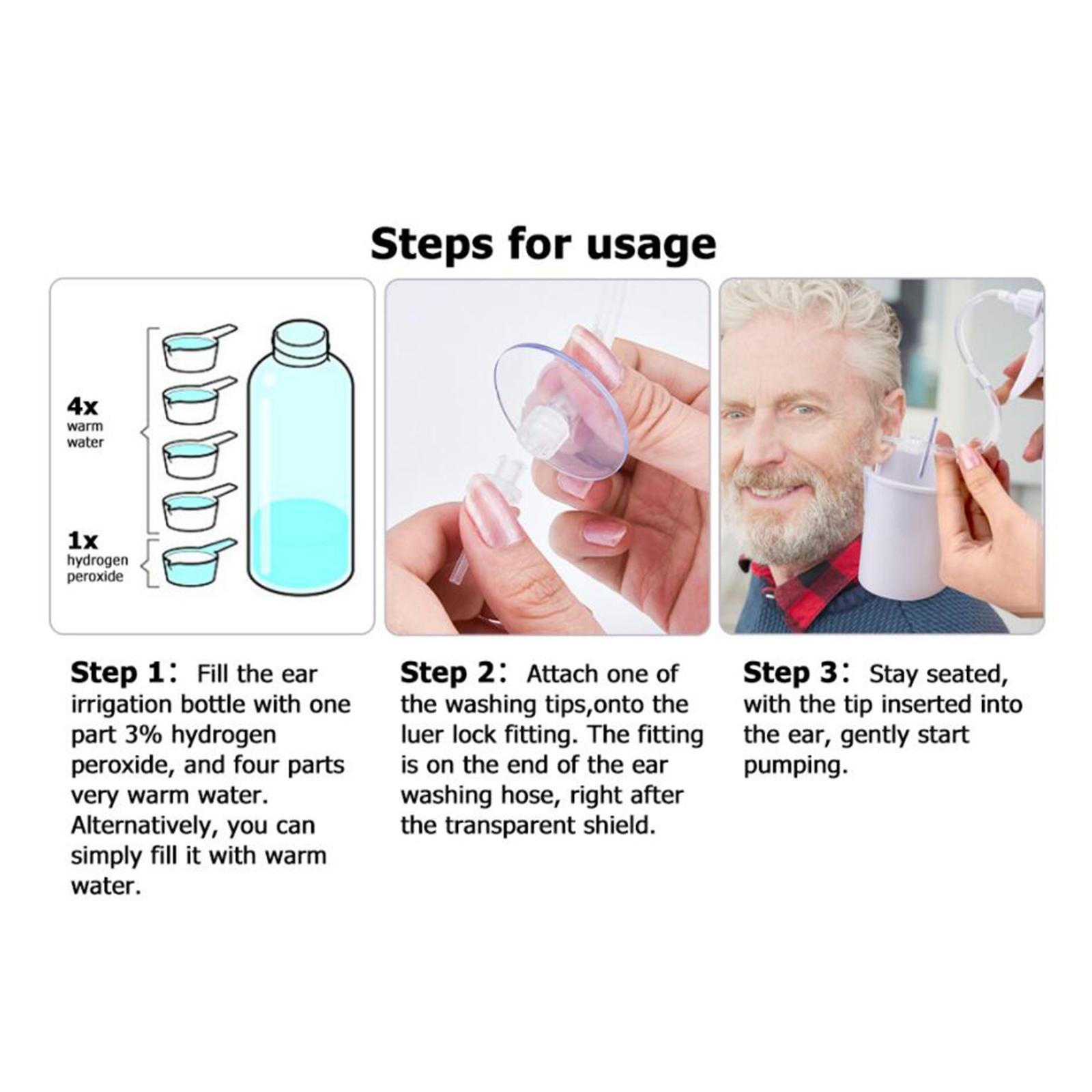 Steps for usage

4x
warm
water

1x
hydrogen
peroxide

Step 1: Fill the ear irrigation bottle with one part 3% hydrogen peroxide, and four parts very warm water. Alternatively, you can simply fill it with warm water.

Step 2: Attach one of the washing tips,onto the luer lock fitting. The fitting is on the end of the ear washing hose, right after the transparent shield.

Step 3: Stay seated, with the tip inserted into the ear, gently start pumping.