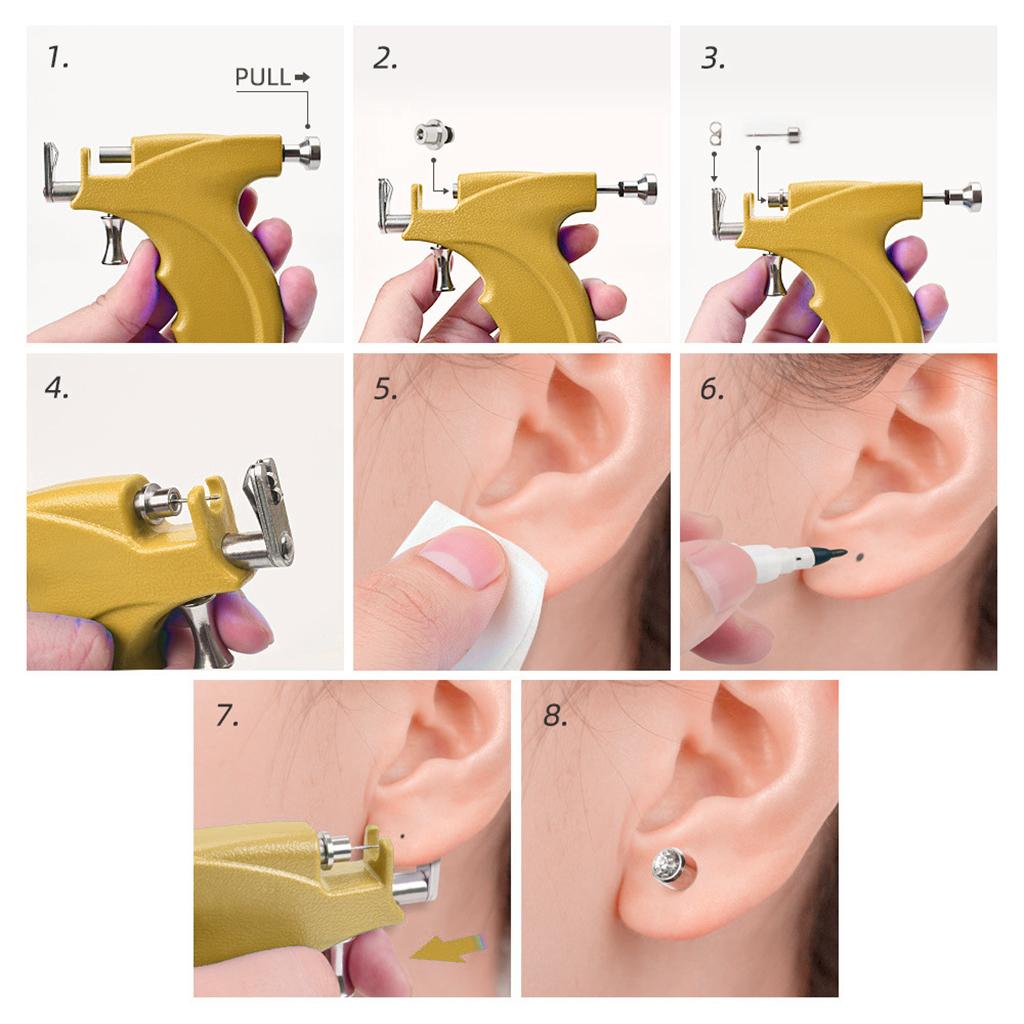 1.

PULL

2.

3.

4.

5.

6.

7.

8.