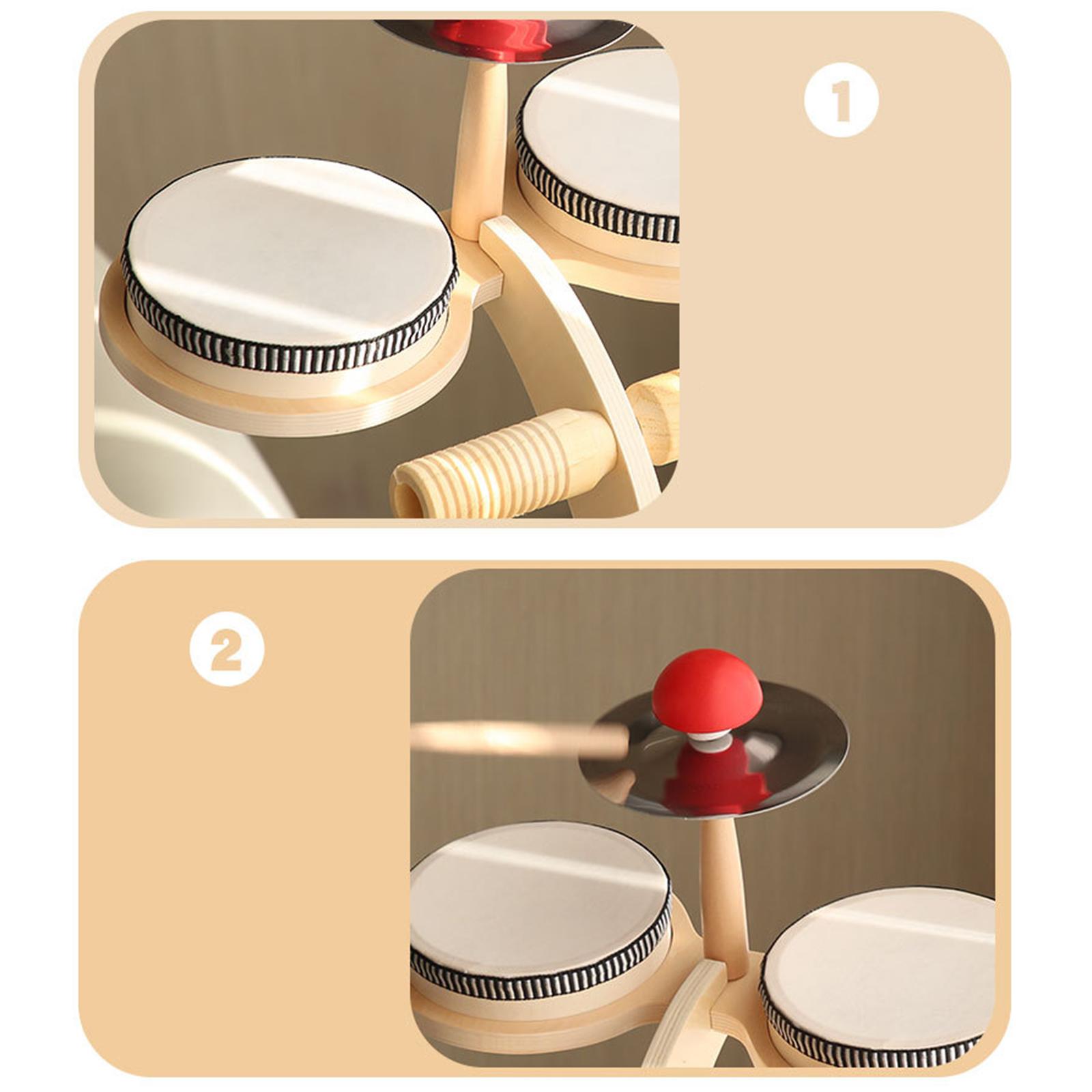 1

2