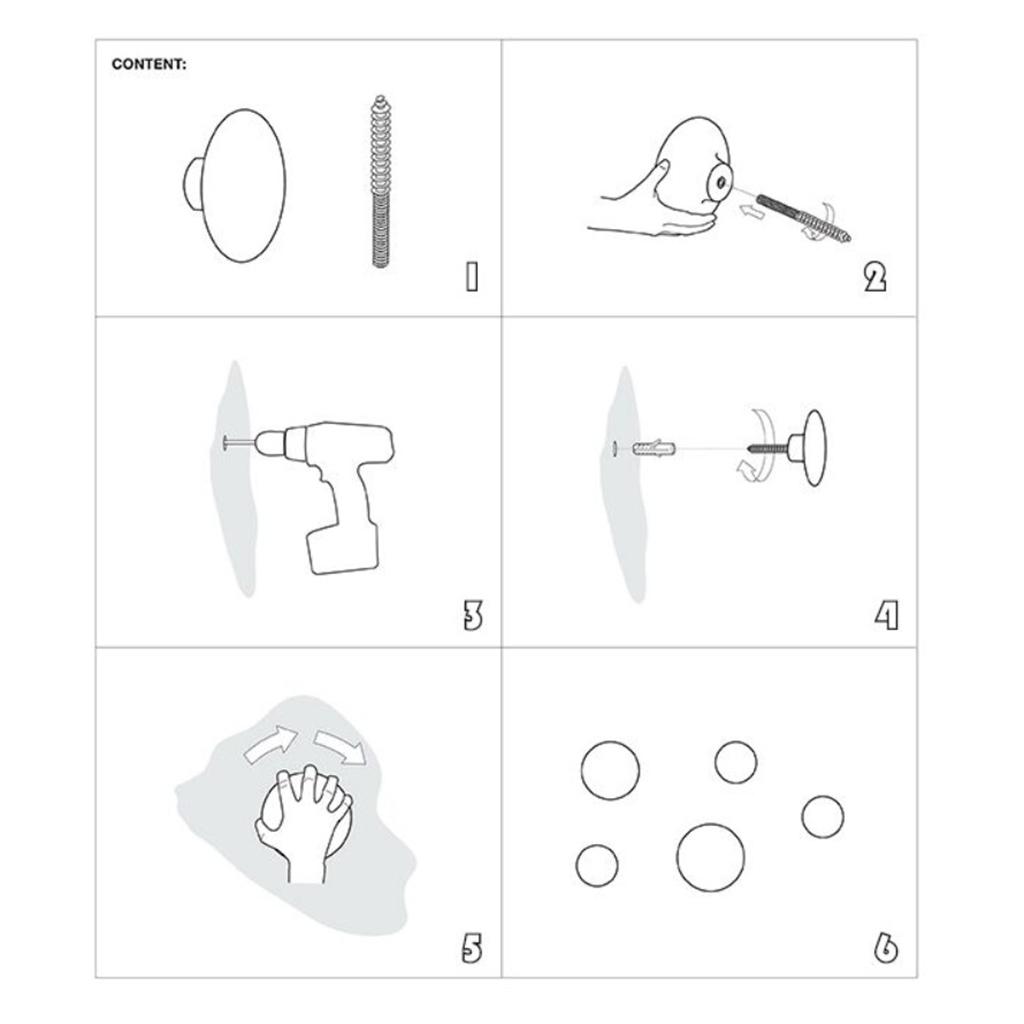 CONTENT:

1

2

3

4

5

6