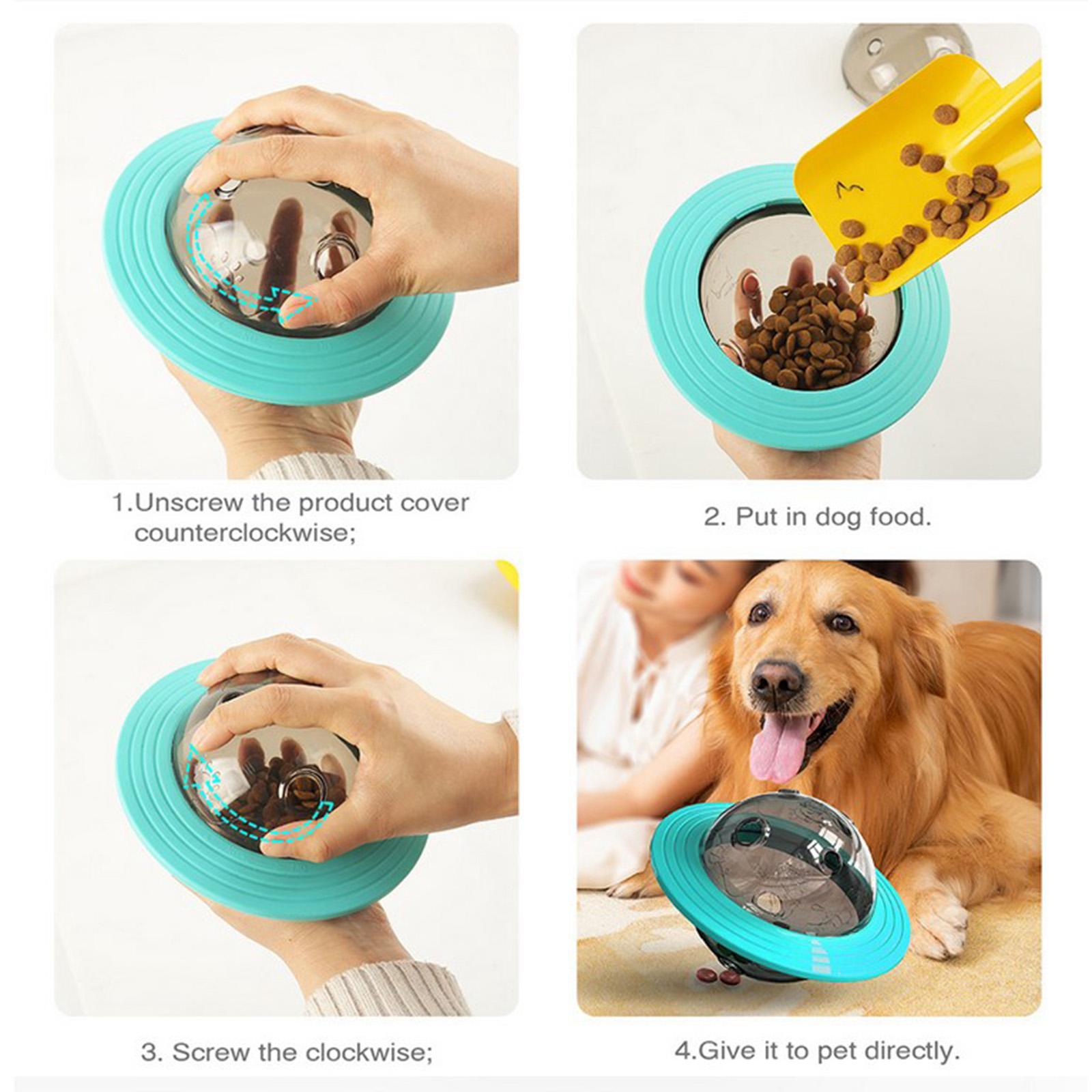 1.Unscrew the product cover counterclockwise;

2. Put in dog food.

3. Screw the clockwise;

4.Give it to pet directly.