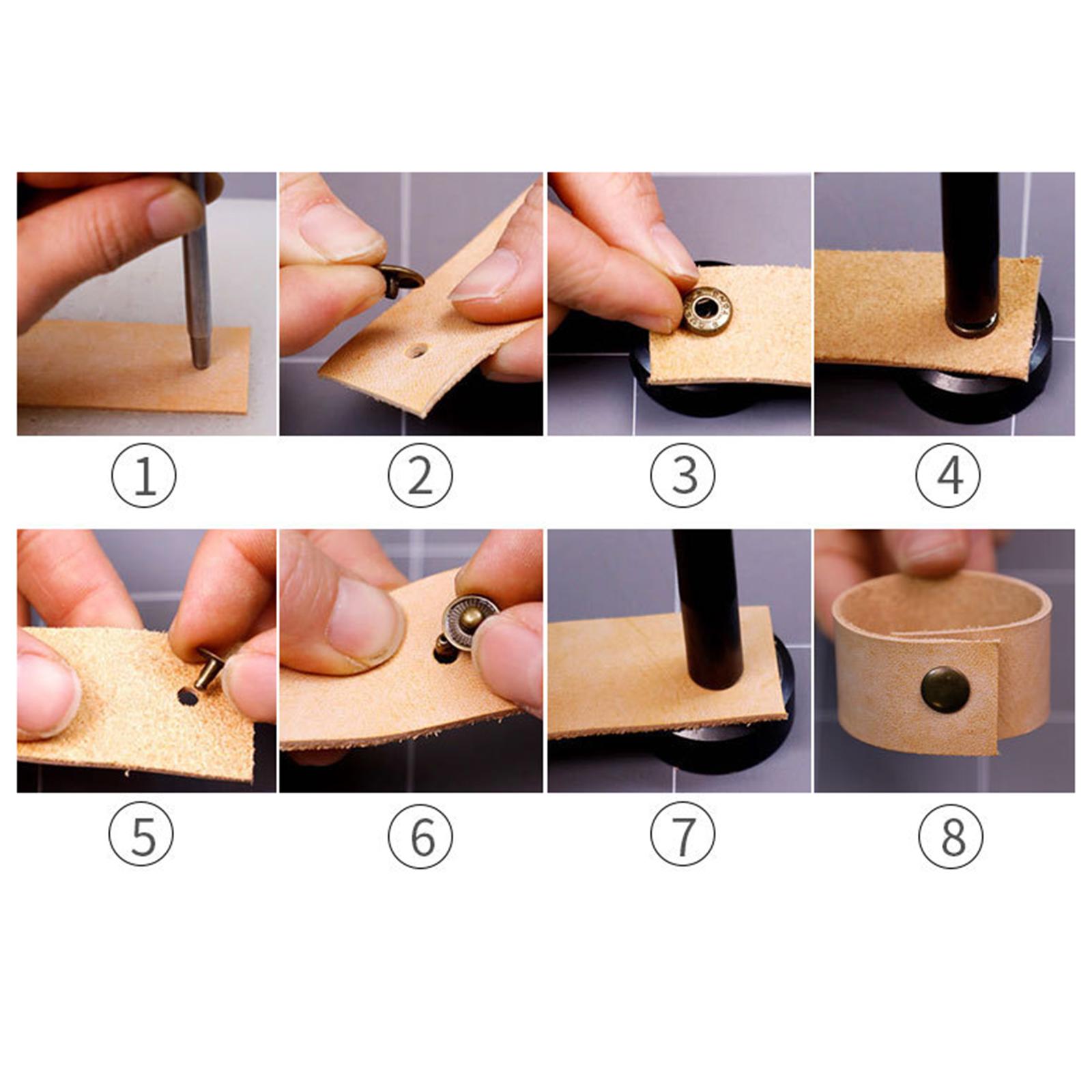 ①
②
③
④
⑤
⑥
⑦
⑧