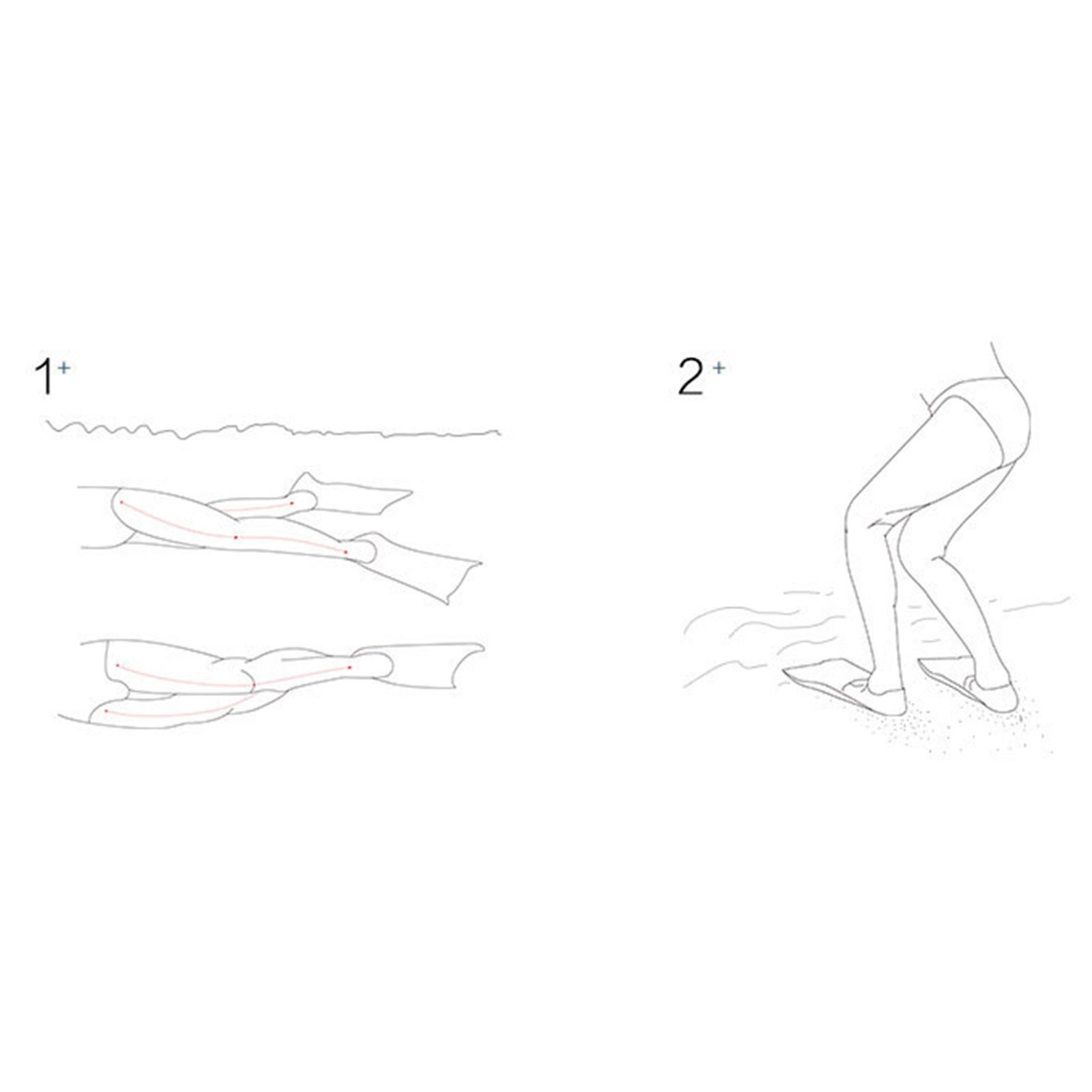 1+

2+