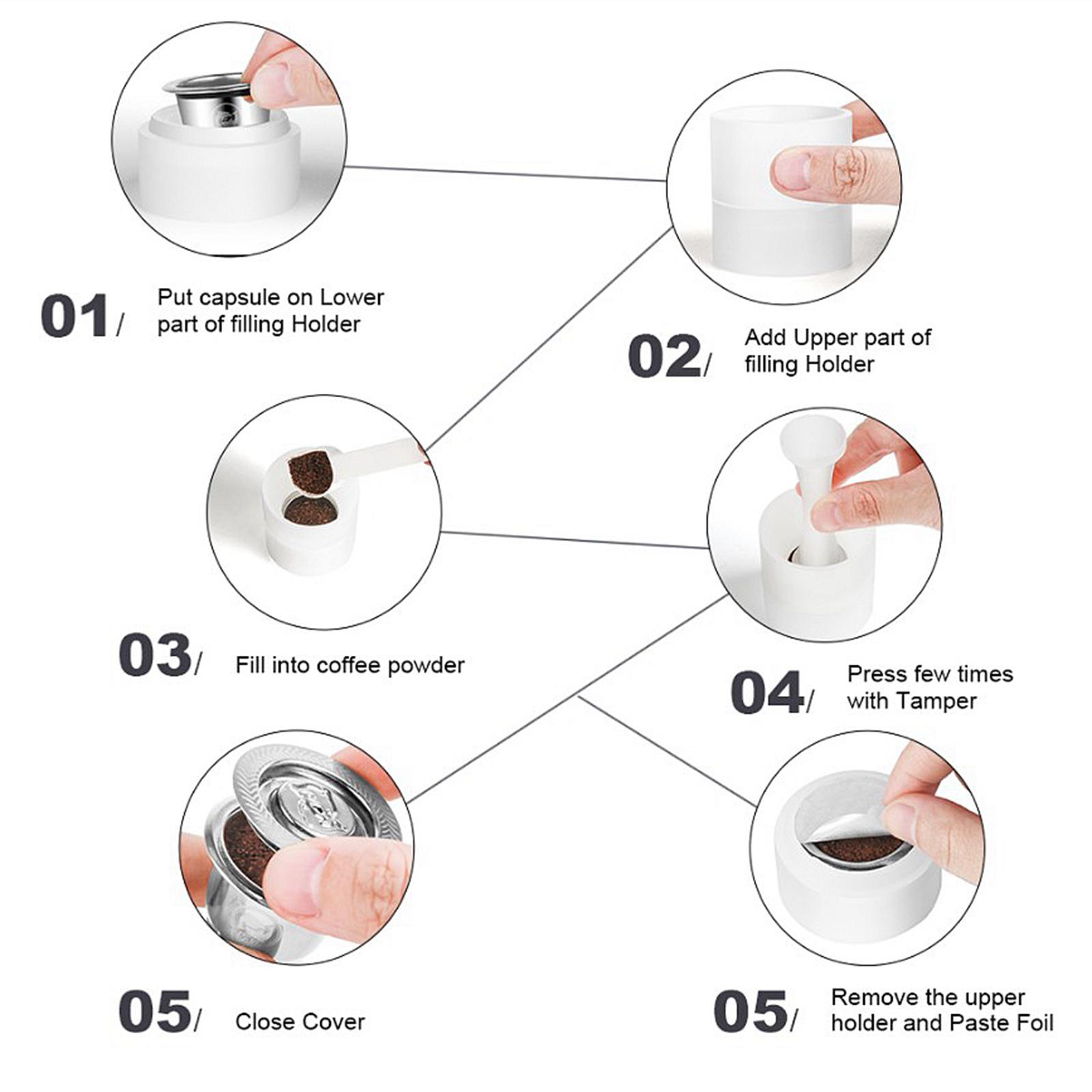 01/ Put capsule on Lower part of filling Holder

02/ Add Upper part of filling Holder

03/ Fill into coffee powder

04/ Press few times with Tamper

05/ Close Cover

05/ Remove the upper holder and Paste Foil