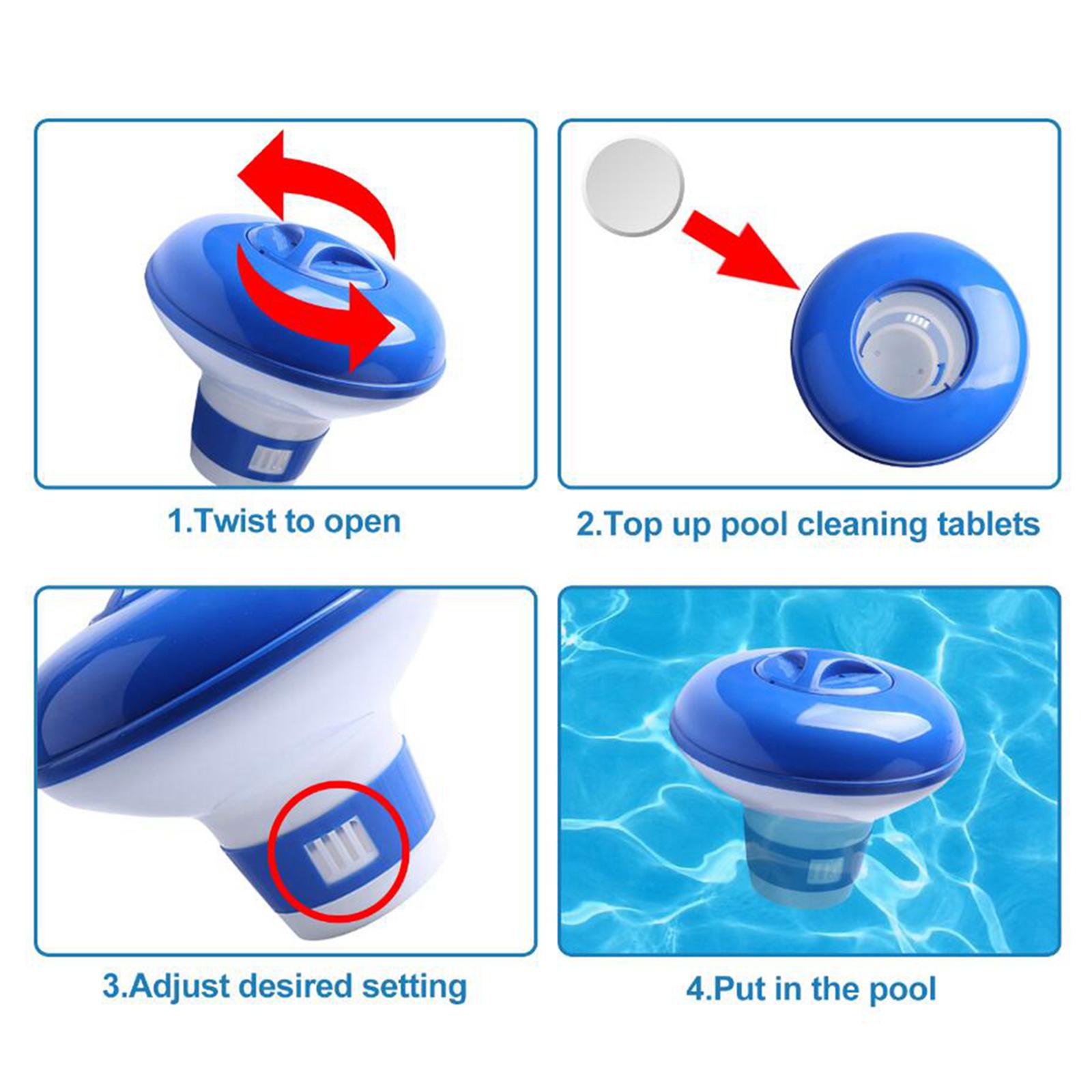 1.Twist to open

2.Top up pool cleaning tablets

3.Adjust desired setting

4.Put in the pool