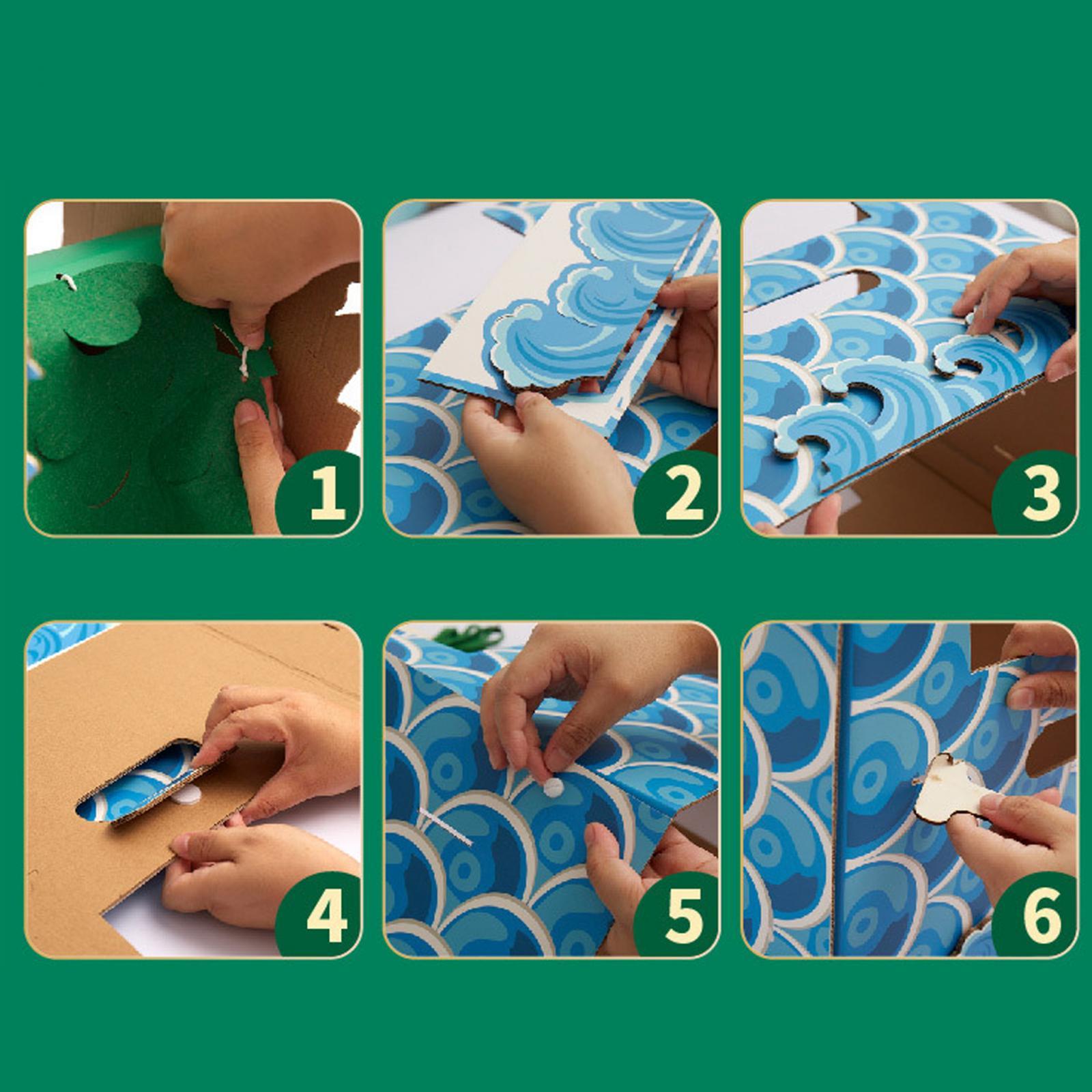 1

2

3

4

5

6