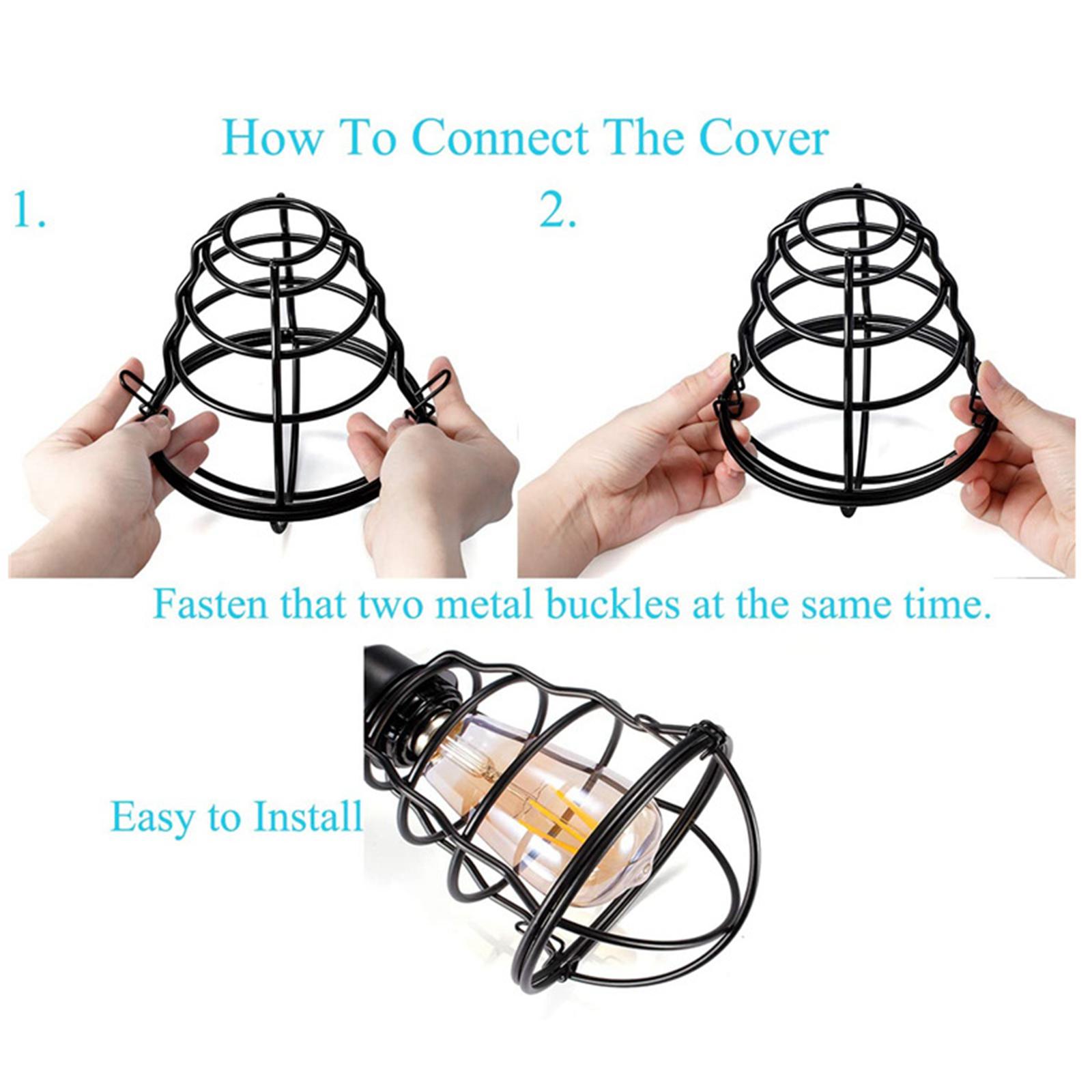 How To Connect The Cover

1.

2.

Fasten that two metal buckles at the same time.

Easy to Install