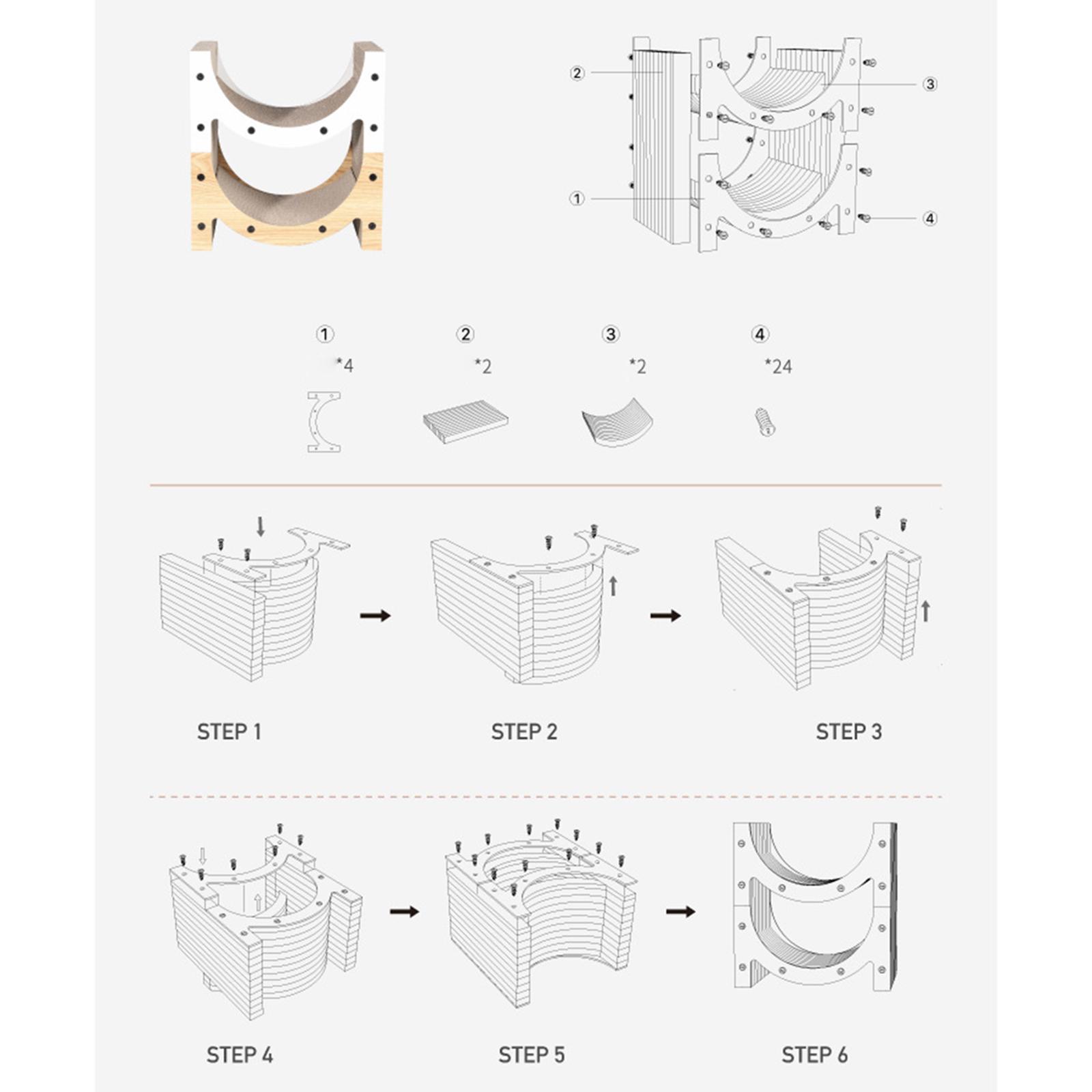 ②
③
①
④

① *4
② *2
③ *2
④ *24

STEP 1
STEP 2
STEP 3

STEP 4
STEP 5
STEP 6