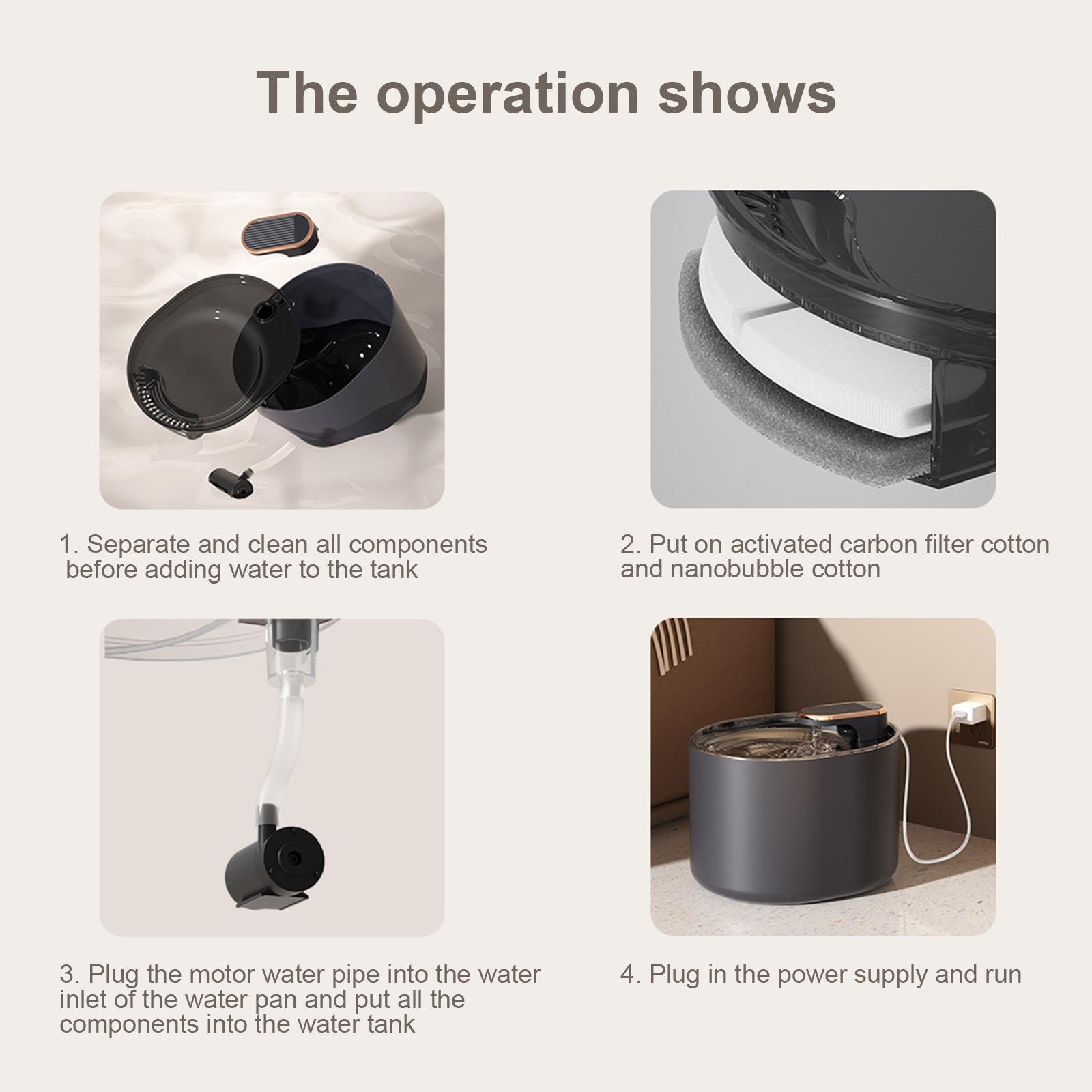 The operation shows

1. Separate and clean all components before adding water to the tank

2. Put on activated carbon filter cotton and nanobubble cotton

3. Plug the motor water pipe into the water inlet of the water pan and put all the components into the water tank

4. Plug in the power supply and run