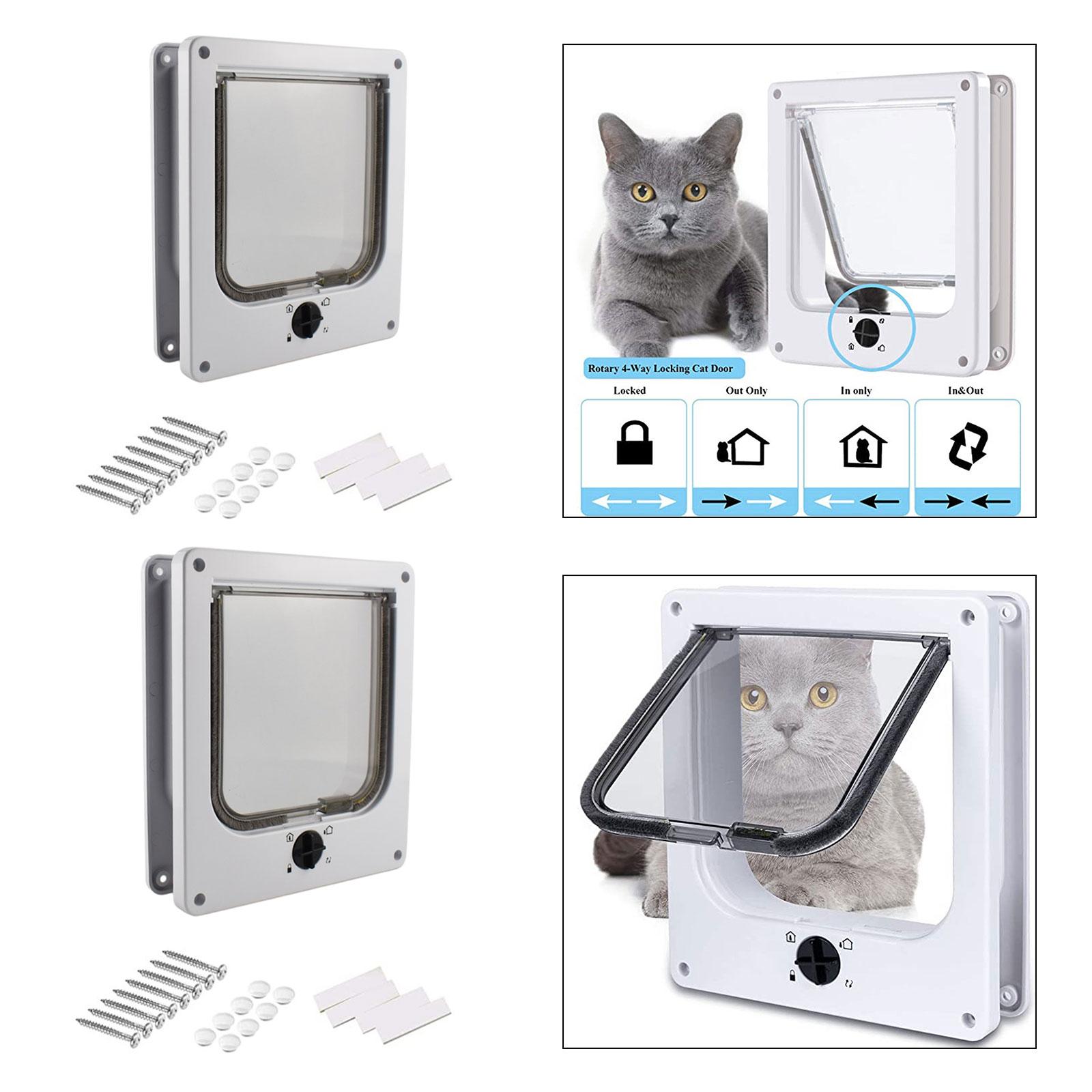 Rotary 4-Way Locking Cat Door

Locked

Out Only

In only

In&Out