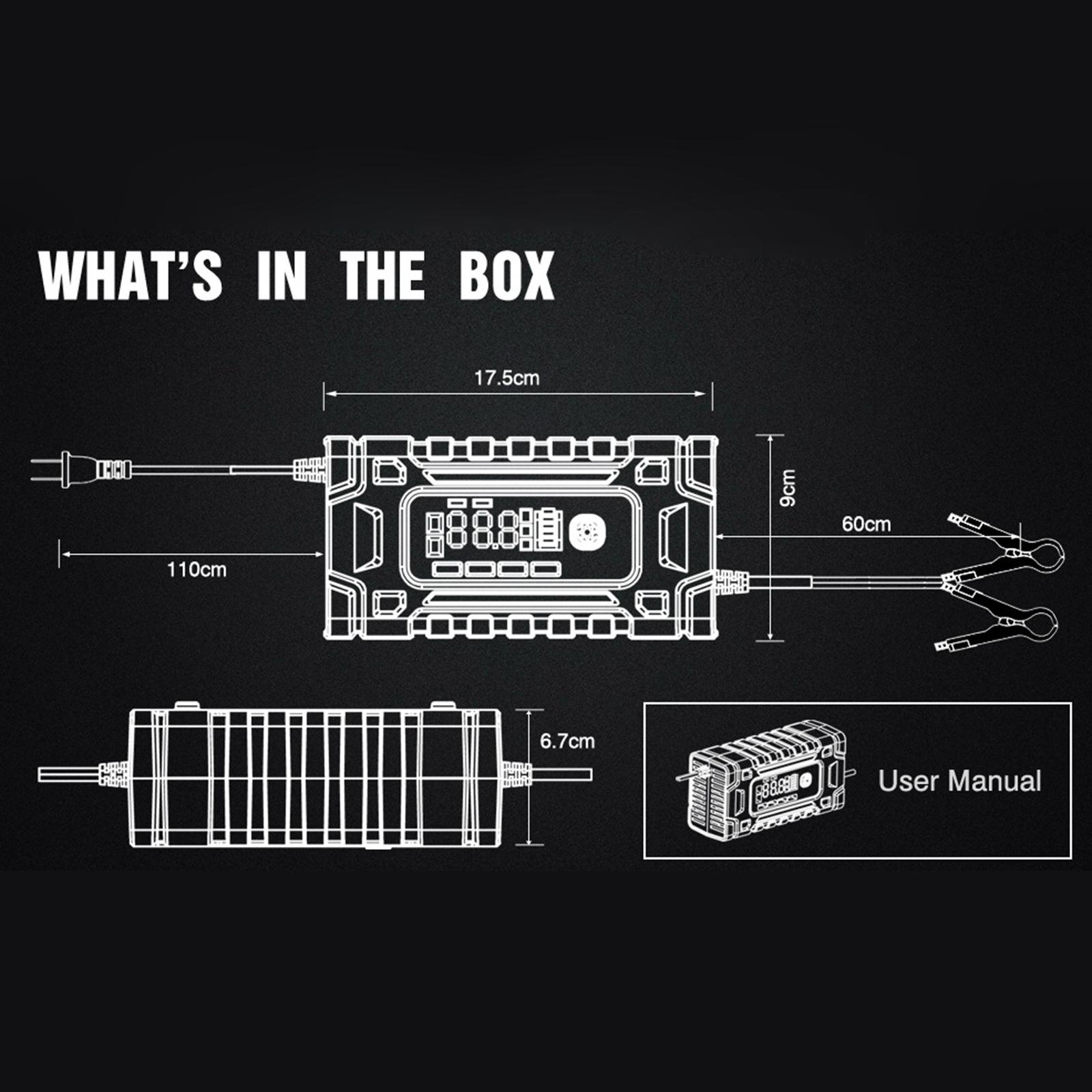 WHAT'S IN THE BOX

17.5cm

9cm

60cm

110cm

6.7cm

User Manual