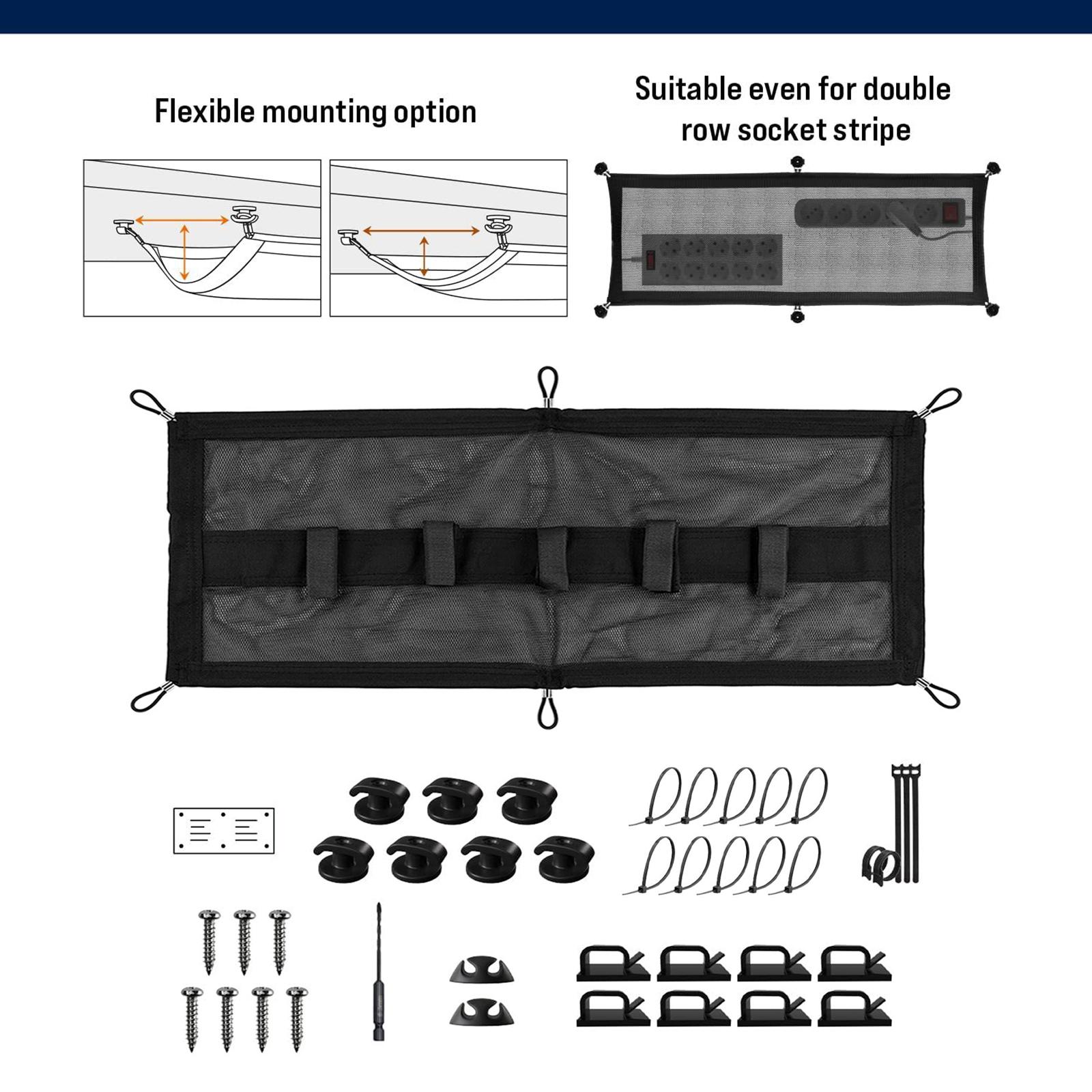 Flexible mounting option

Suitable even for double row socket stripe