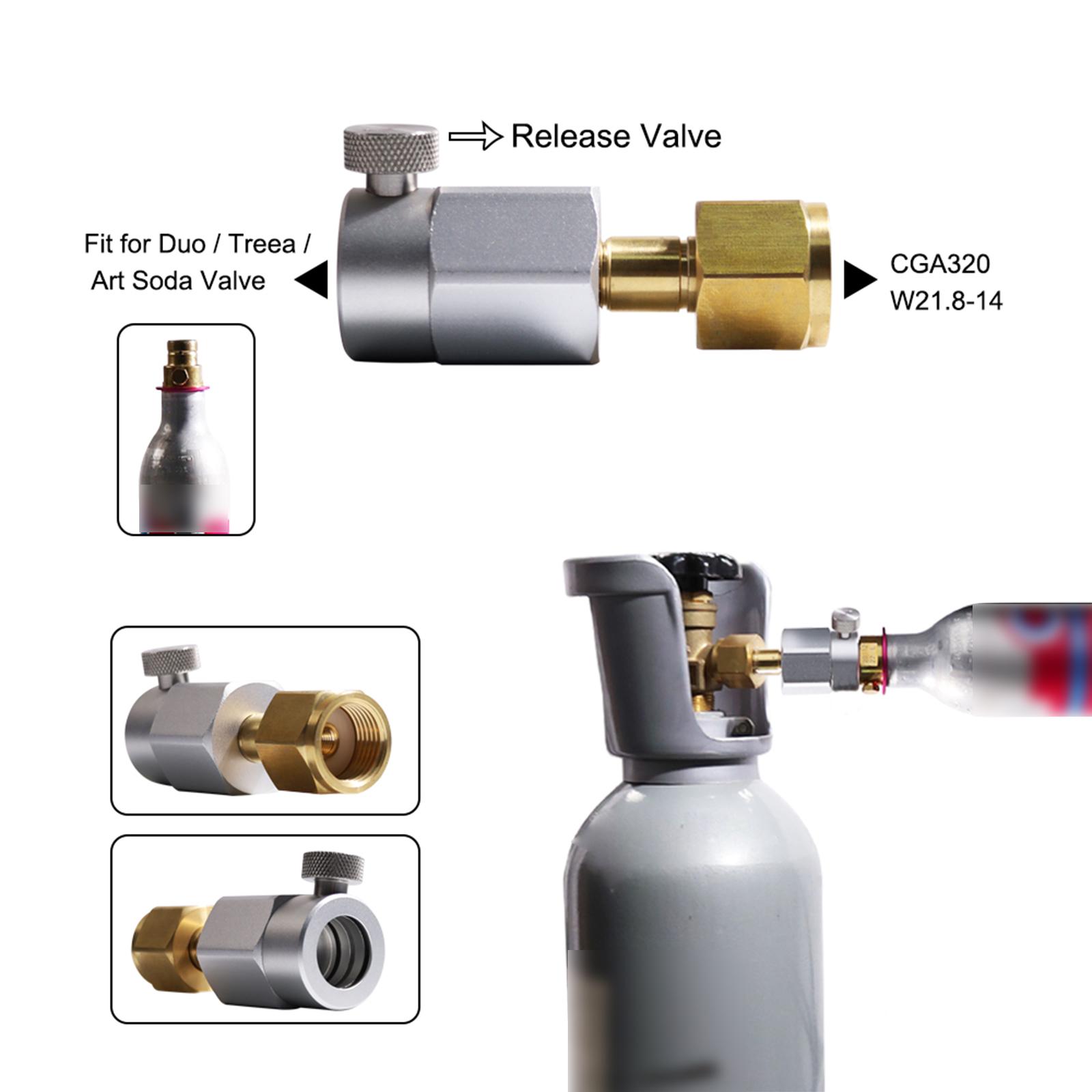 Release Valve

Fit for Duo / Treea / Art Soda Valve

CGA320
W21.8-14