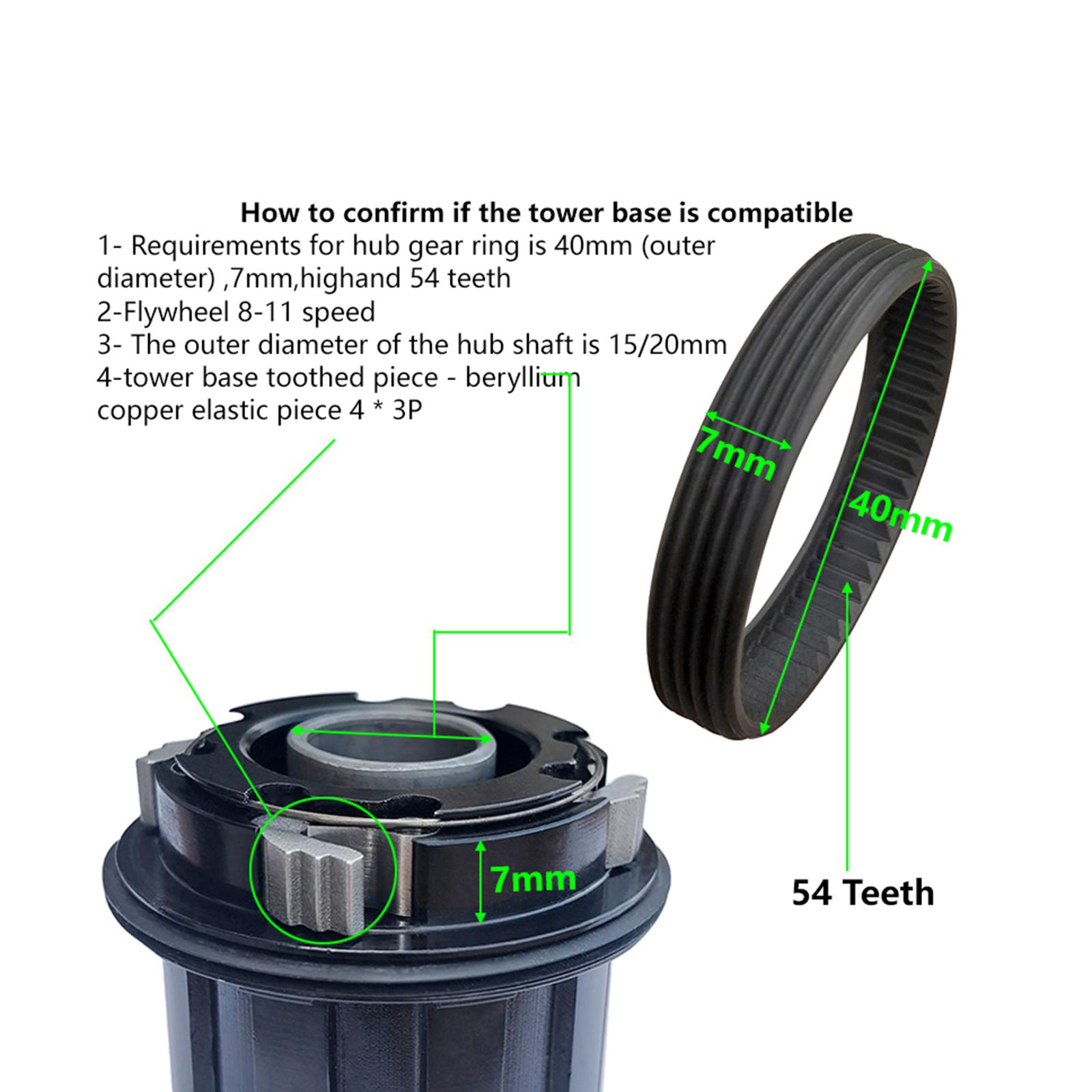 How to confirm if the tower base is compatible

1- Requirements for hub gear ring is 40mm (outer diameter) ,7mm,highand 54 teeth
2-Flywheel 8-11 speed
3- The outer diameter of the hub shaft is 15/20mm
4-tower base toothed piece - beryllium copper elastic piece 4 * 3P

7mm

40mm

7mm

54 Teeth