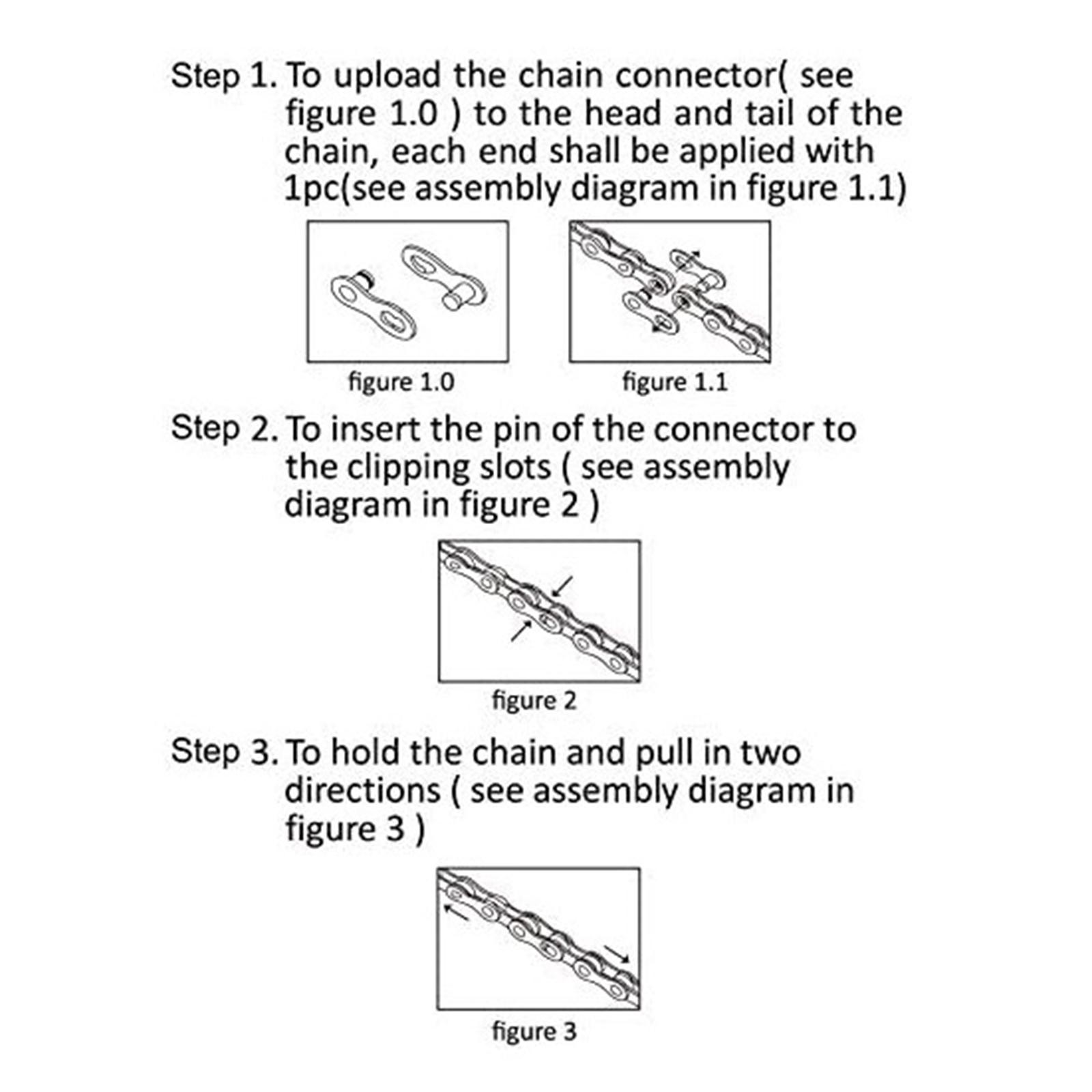 Step 1. To upload the chain connector( see figure 1.0 ) to the head and tail of the chain, each end shall be applied with 1pc(see assembly diagram in figure 1.1)

figure 1.0

figure 1.1

Step 2. To insert the pin of the connector to the clipping slots ( see assembly diagram in figure 2 )

figure 2

Step 3. To hold the chain and pull in two directions ( see assembly diagram in figure 3 )

figure 3