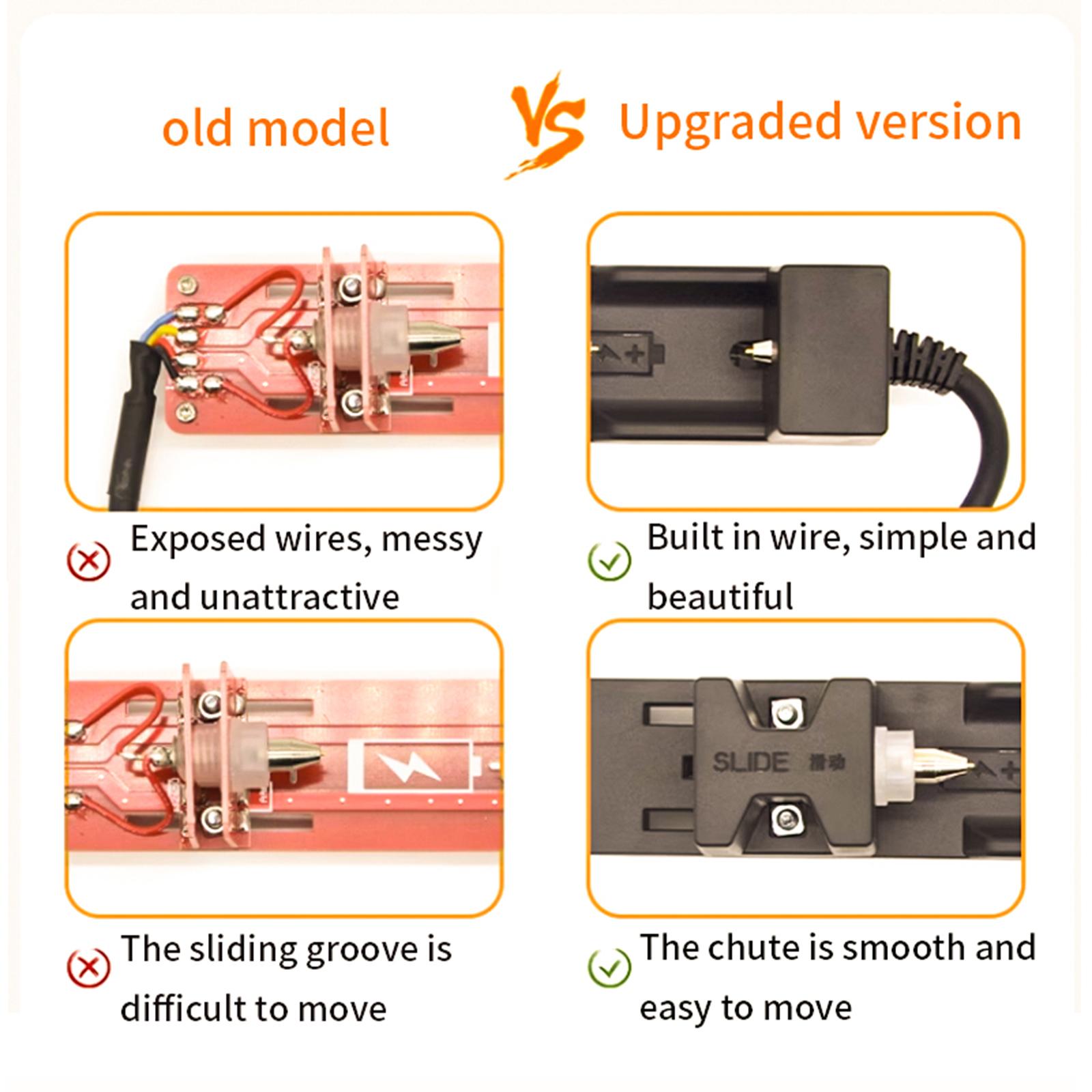 old model VS Upgraded version

Exposed wires, messy and unattractive

Built in wire, simple and beautiful

SLIDE 滑动

The sliding groove is difficult to move

The chute is smooth and easy to move