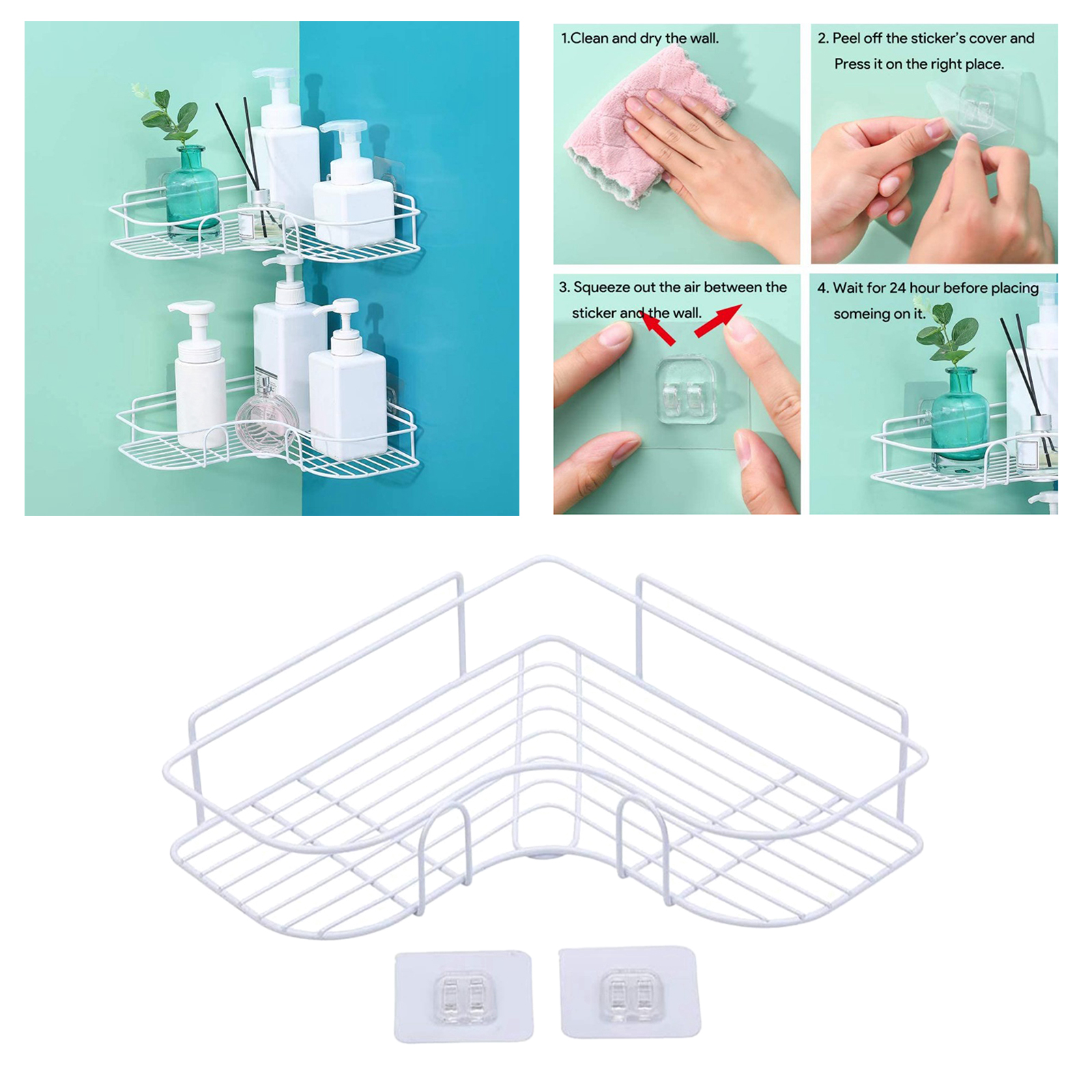 1.Clean and dry the wall.

2. Peel off the sticker's cover and Press it on the right place.

3. Squeeze out the air between the sticker and the wall.

4. Wait for 24 hour before placing someing on it.