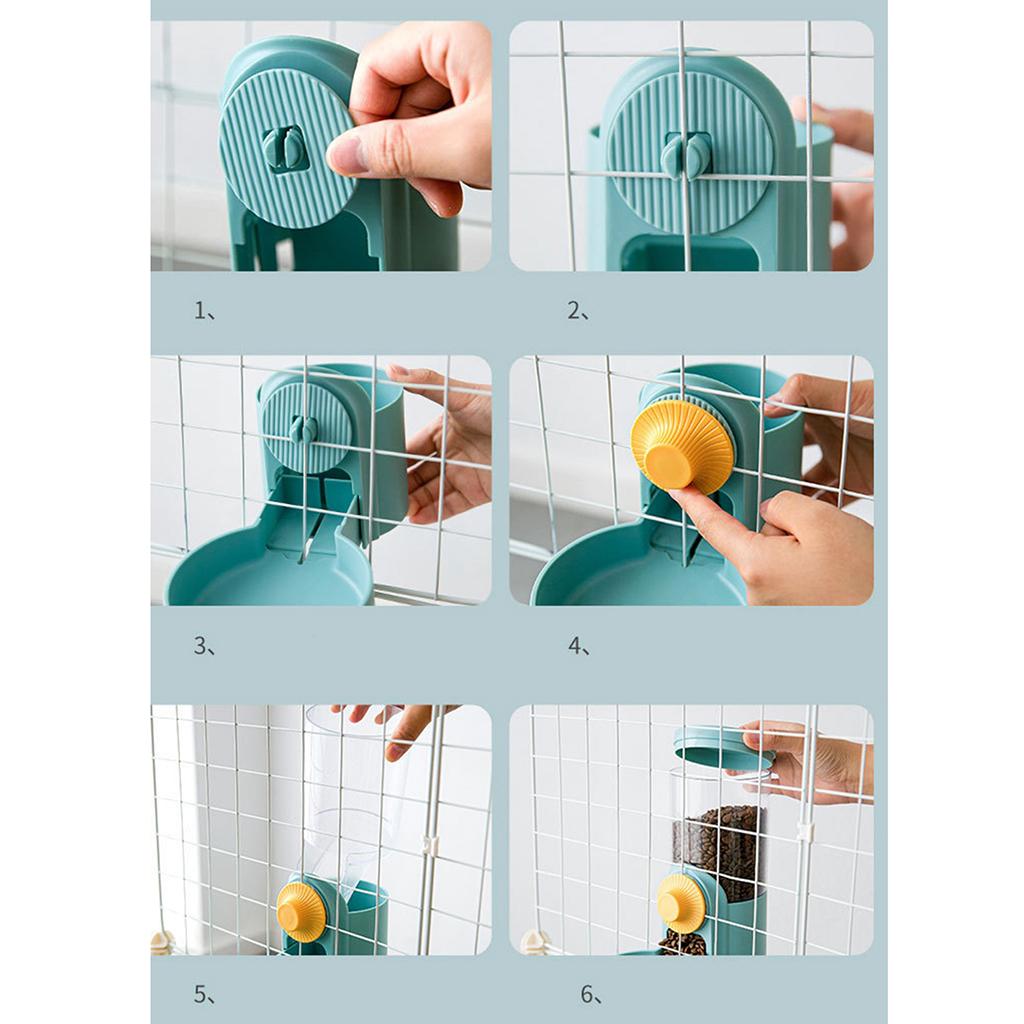 1、

2、

3、

4、

5、

6、