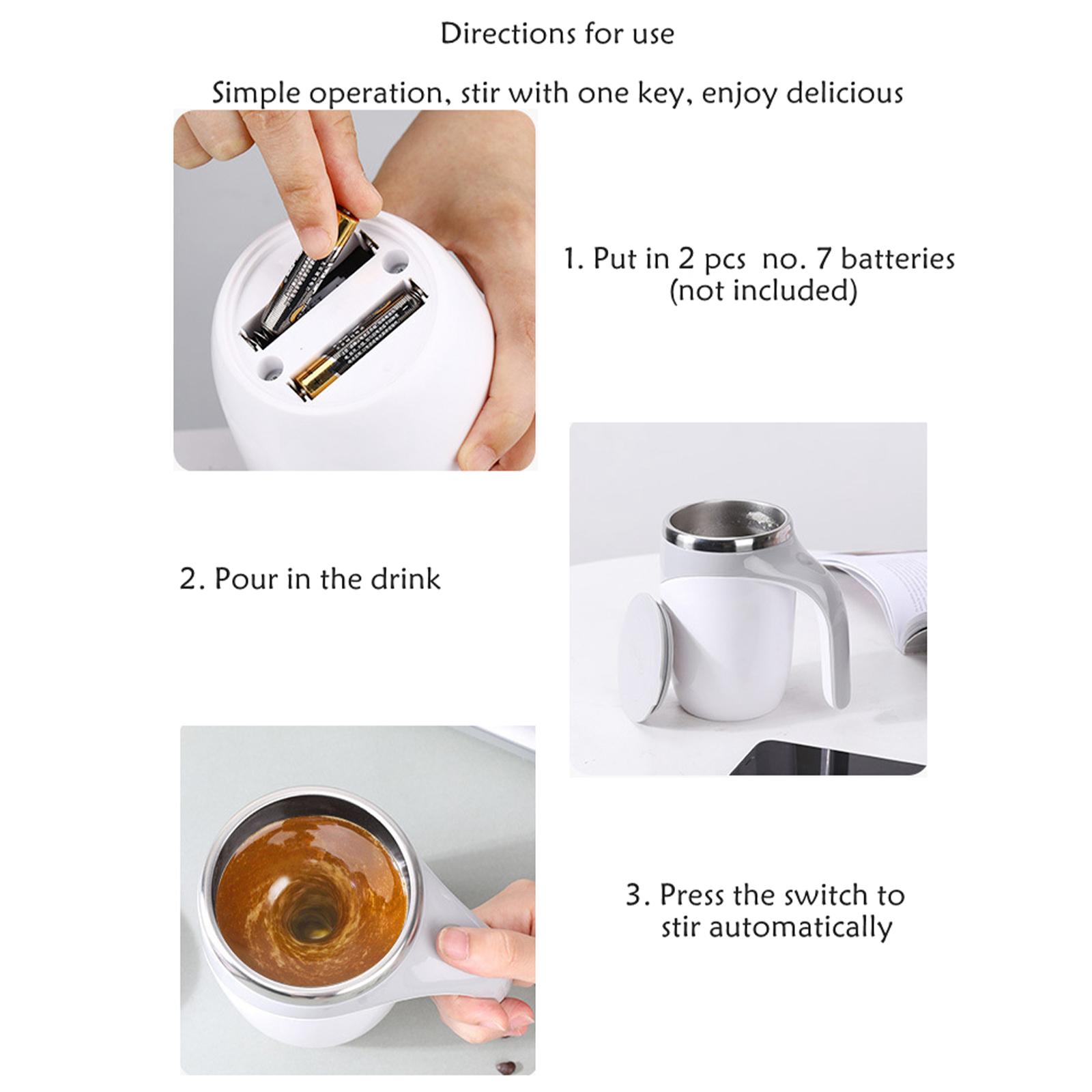 Directions for use

Simple operation, stir with one key, enjoy delicious

1. Put in 2 pcs no. 7 batteries (not included)

2. Pour in the drink

3. Press the switch to stir automatically